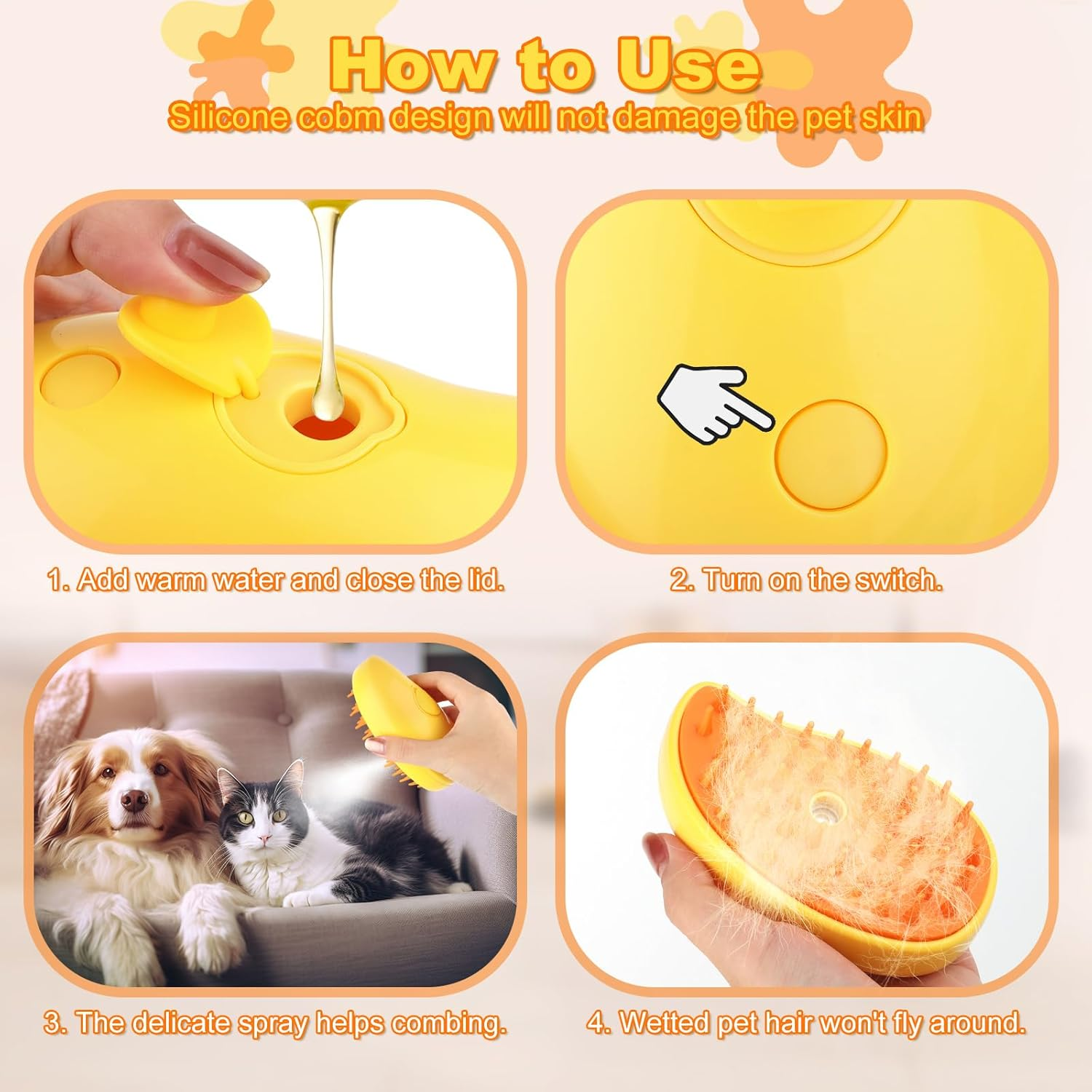 How to Use
Silicone cobm design will not damage the pet skin

1. Add warm water and close the lid.

2. Turn on the switch.

3. The delicate spray helps combing.

4. Wetted pet hair won't fly around.