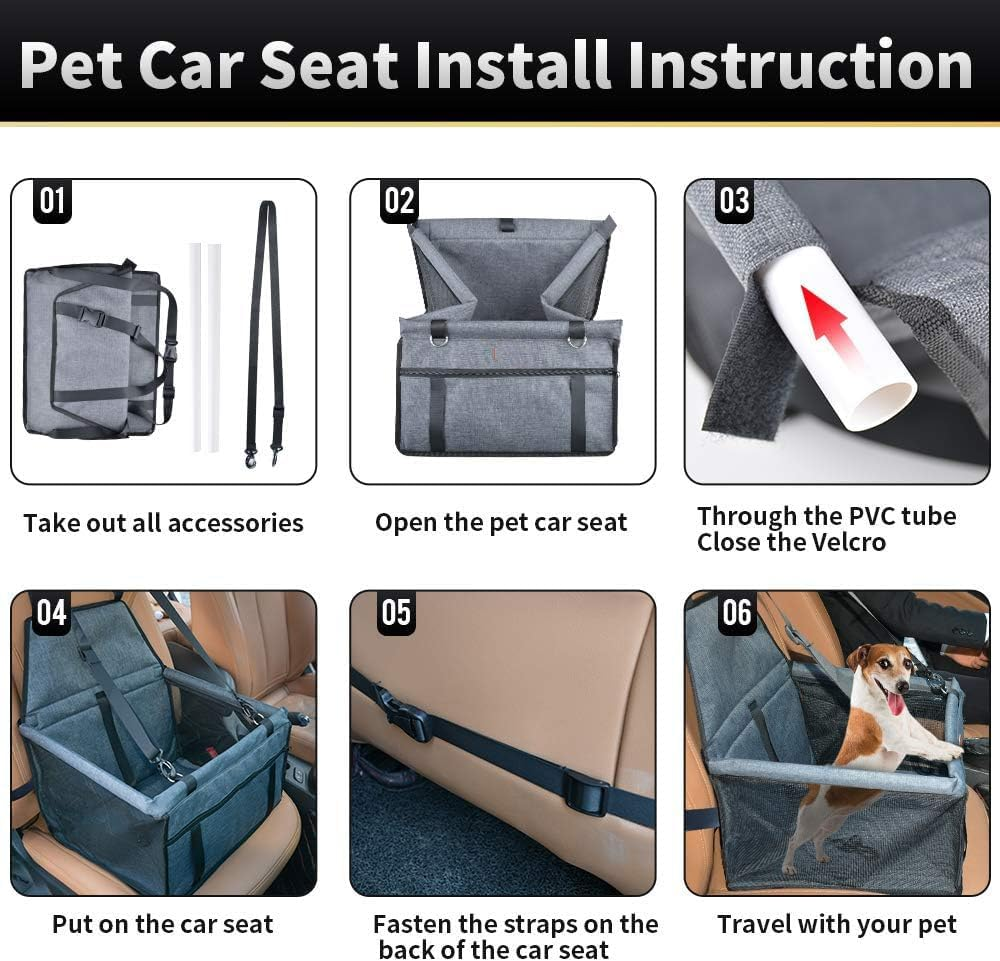 Pet Car Seat Install Instruction

01

Take out all accessories

02

Open the pet car seat

03

Through the PVC tube Close the Velcro

04

Put on the car seat

05

Fasten the straps on the back of the car seat

06

Travel with your pet