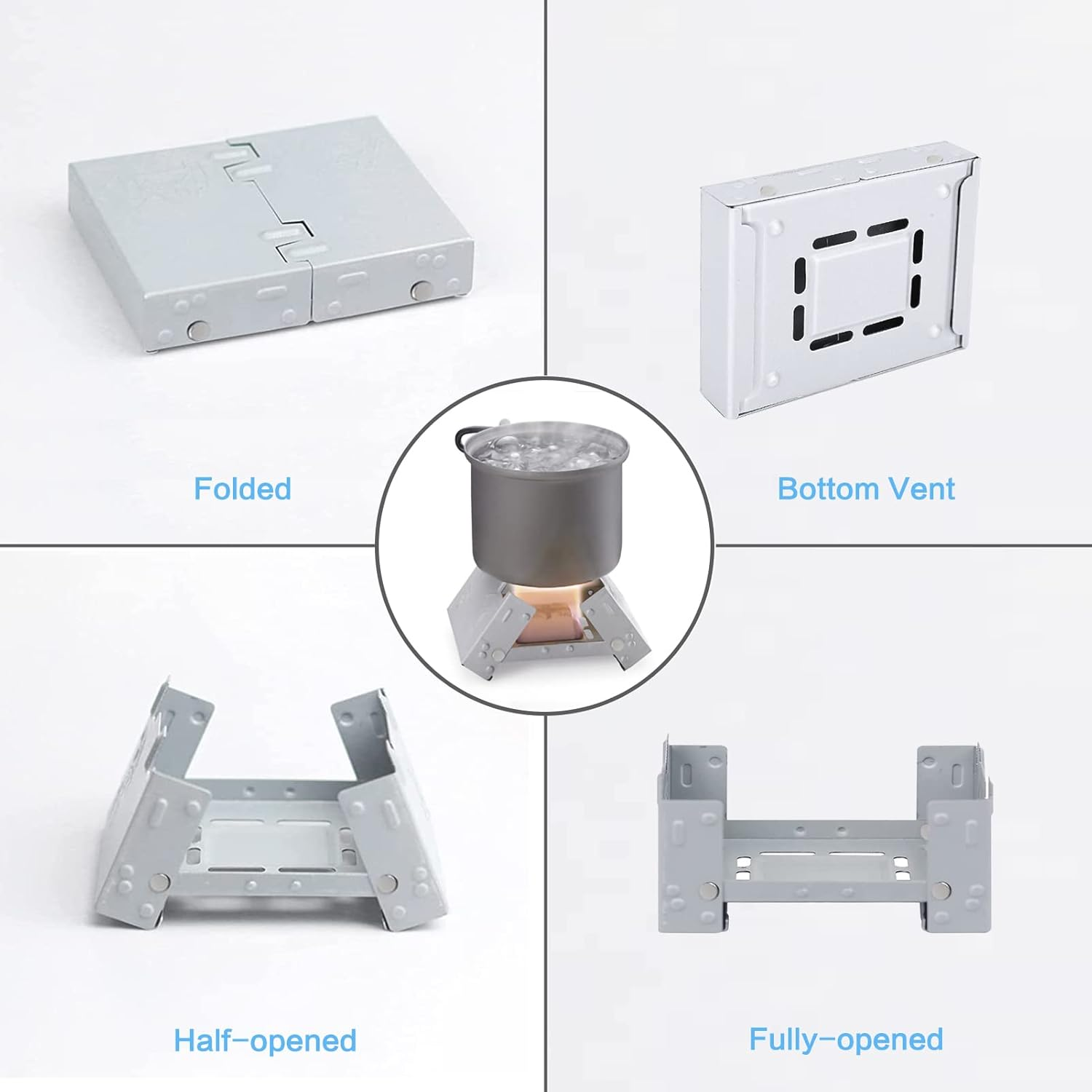 Folded

Bottom Vent

Half-opened

Fully-opened