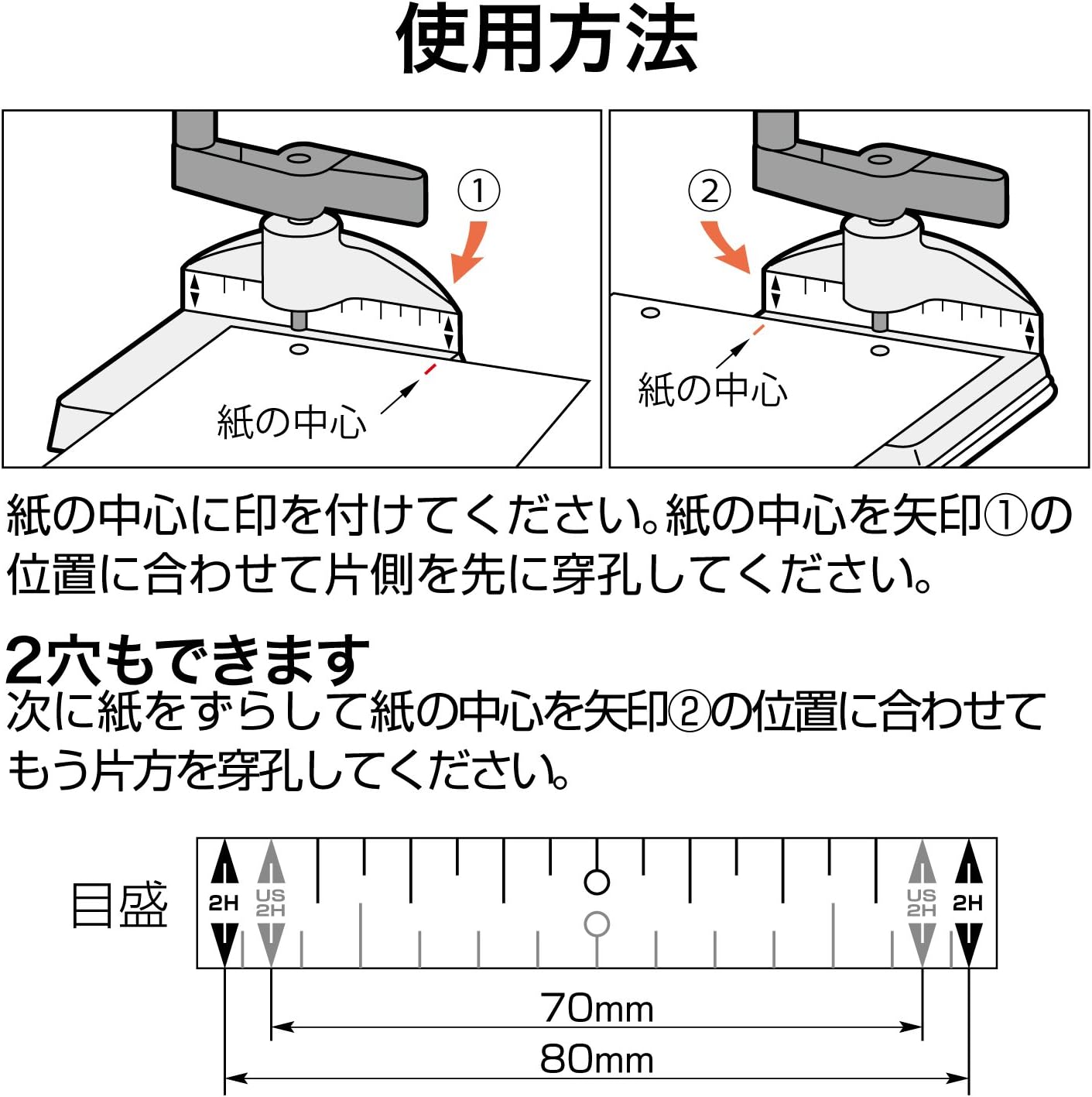 使用方法

①

紙の中心

②

紙の中心

紙の中心に印を付けてください。紙の中心を矢印①の位置に合わせて片側を先に穿孔してください。

2穴もできます
次に紙をずらして紙の中心を矢印②の位置に合わせてもう片方を穿孔してください。

目盛

2H US 2H US 2H 2H

70mm
80mm