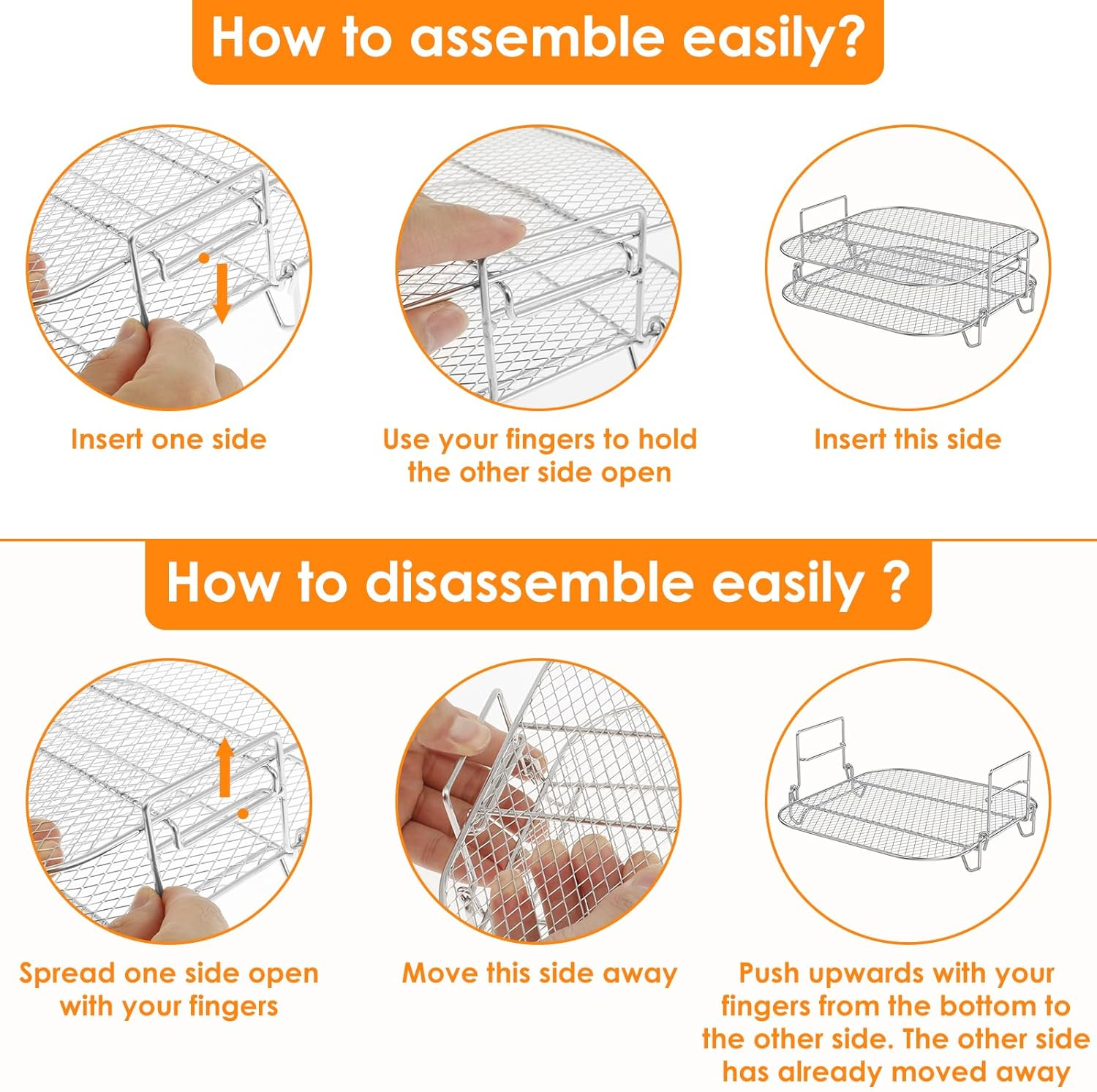 How to assemble easily?

Insert one side

Use your fingers to hold the other side open

Insert this side

How to disassemble easily ?

Spread one side open with your fingers

Move this side away

Push upwards with your fingers from the bottom to the other side. The other side has already moved away