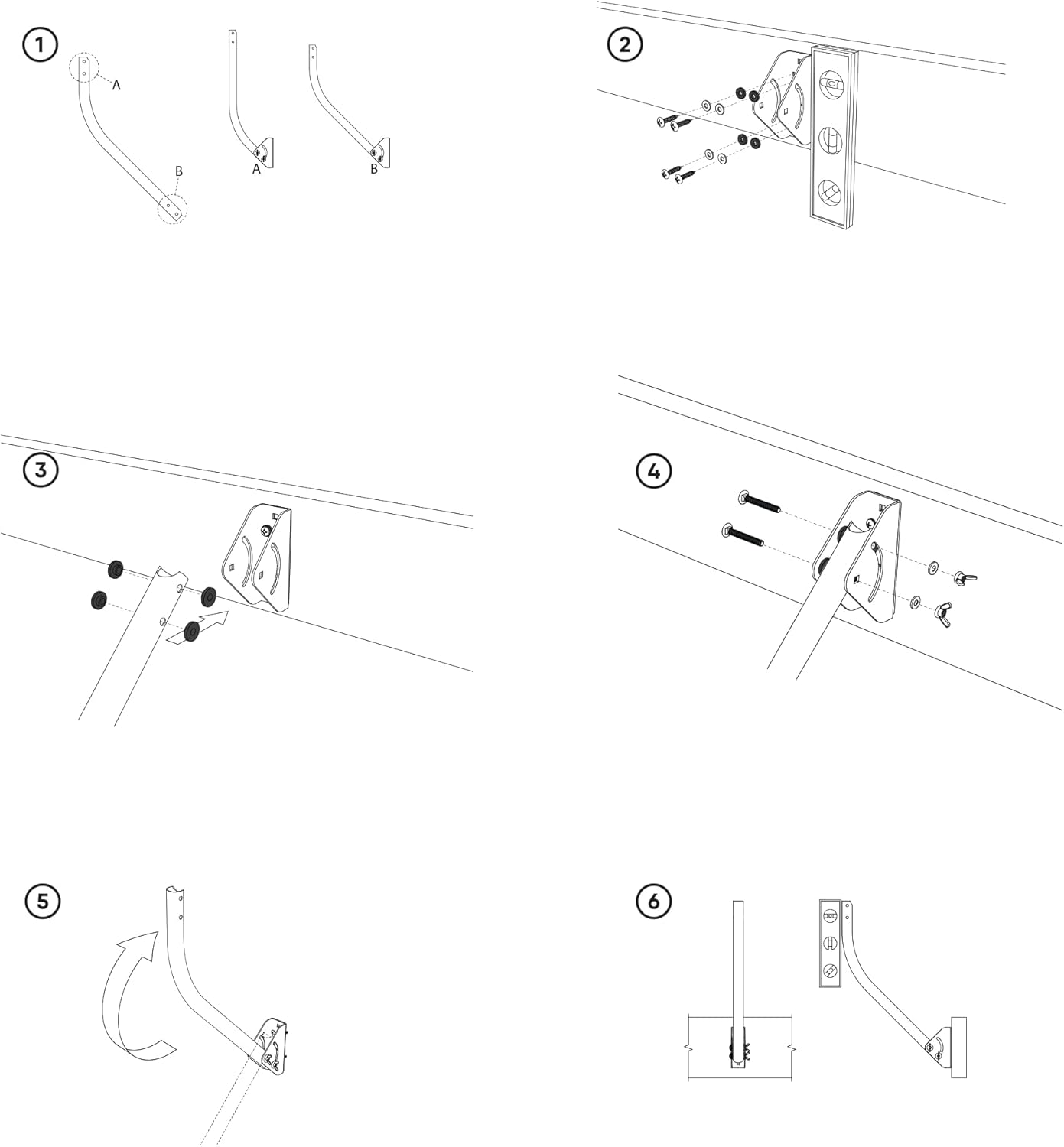 1

A

B

A

B

2

3

4

5

6