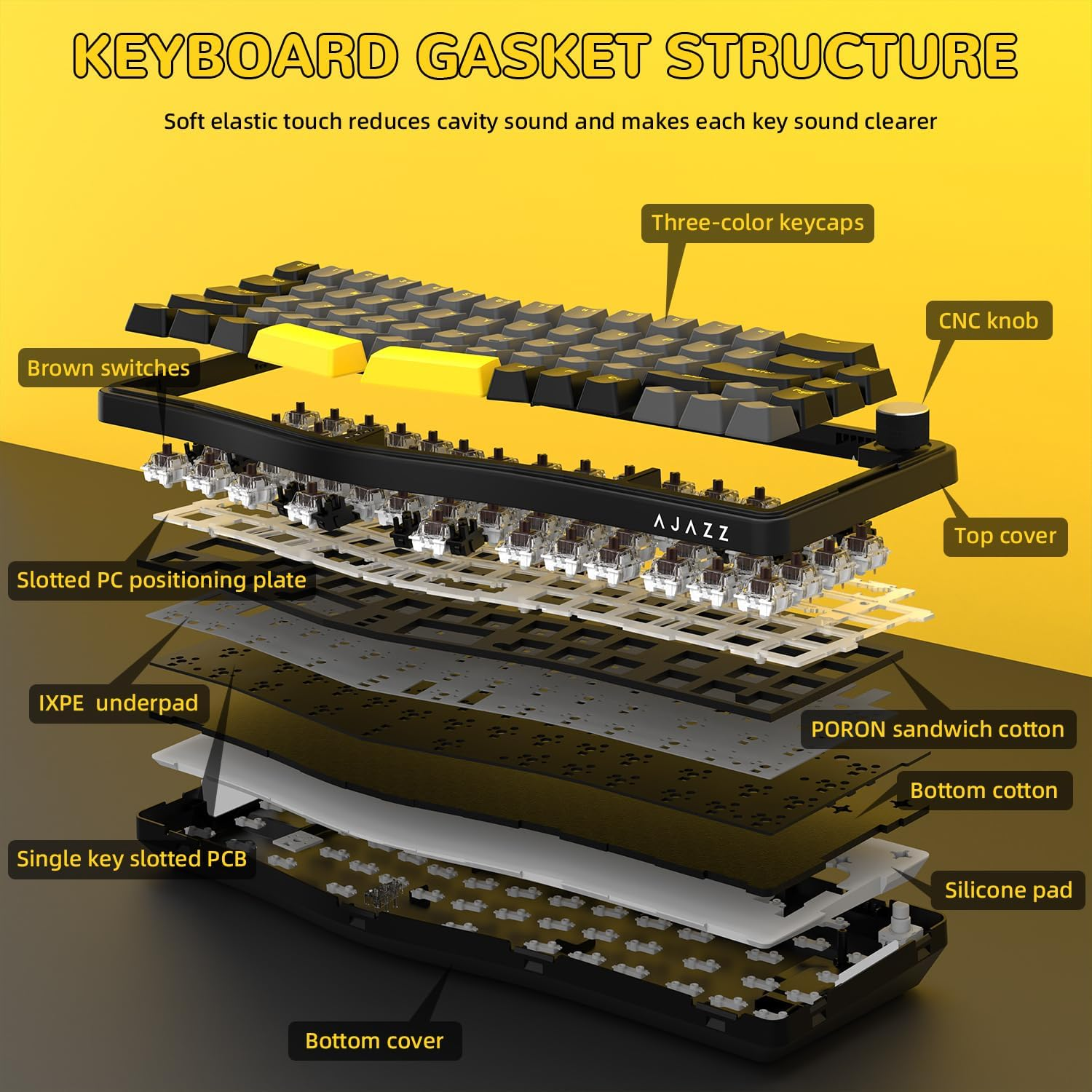 KEYBOARD GASKET STRUCTURE

Soft elastic touch reduces cavity sound and makes each key sound clearer

Three-color keycaps

CNC knob

Brown switches

AJAZZ

Top cover

Slotted PC positioning plate

IXPE underpad

PORON sandwich cotton

Bottom cotton

Single key slotted PCB

Silicone pad

Bottom cover