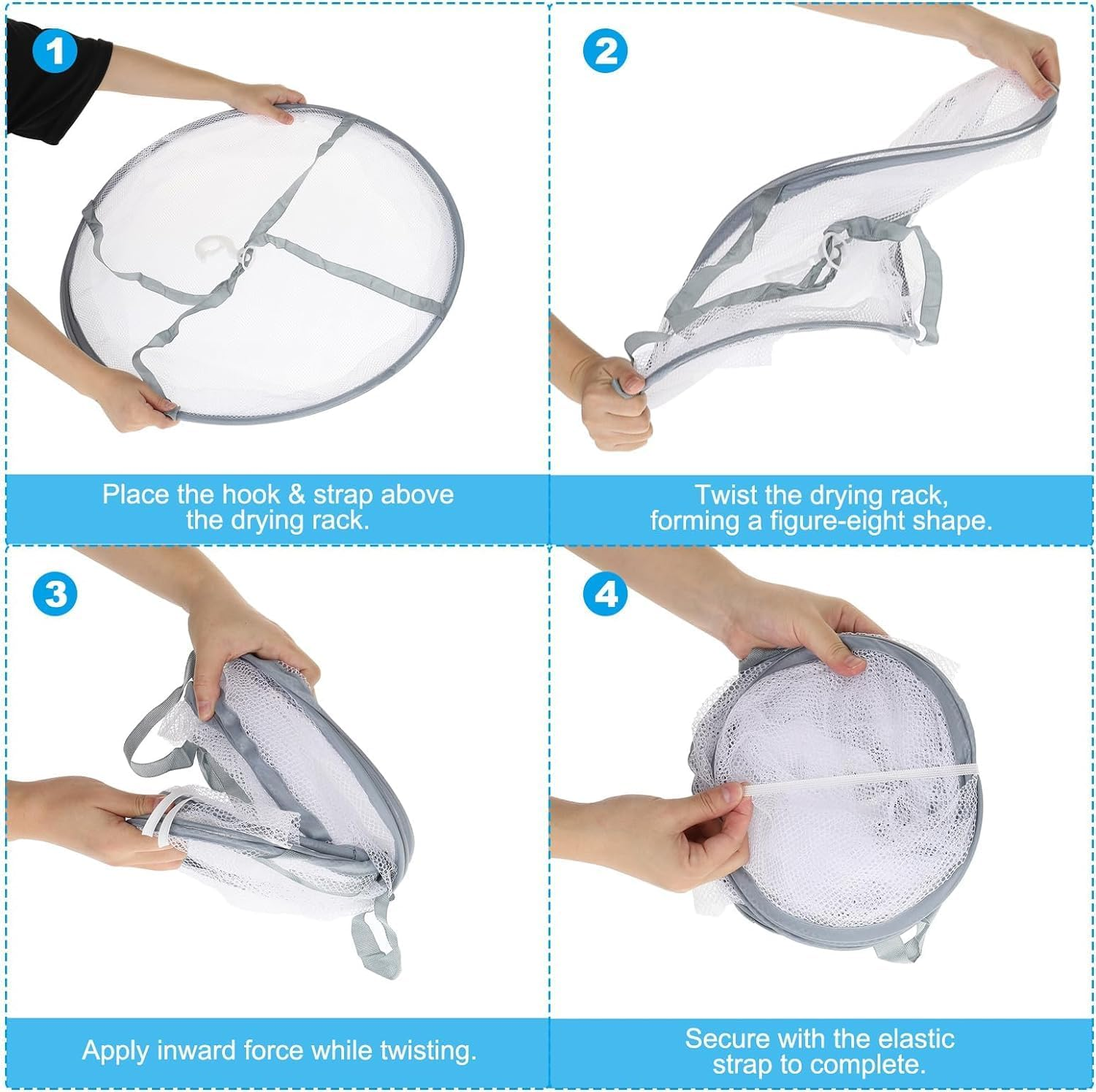 1

Place the hook & strap above the drying rack.

2

Twist the drying rack, forming a figure-eight shape.

3

Apply inward force while twisting.

4

Secure with the elastic strap to complete.