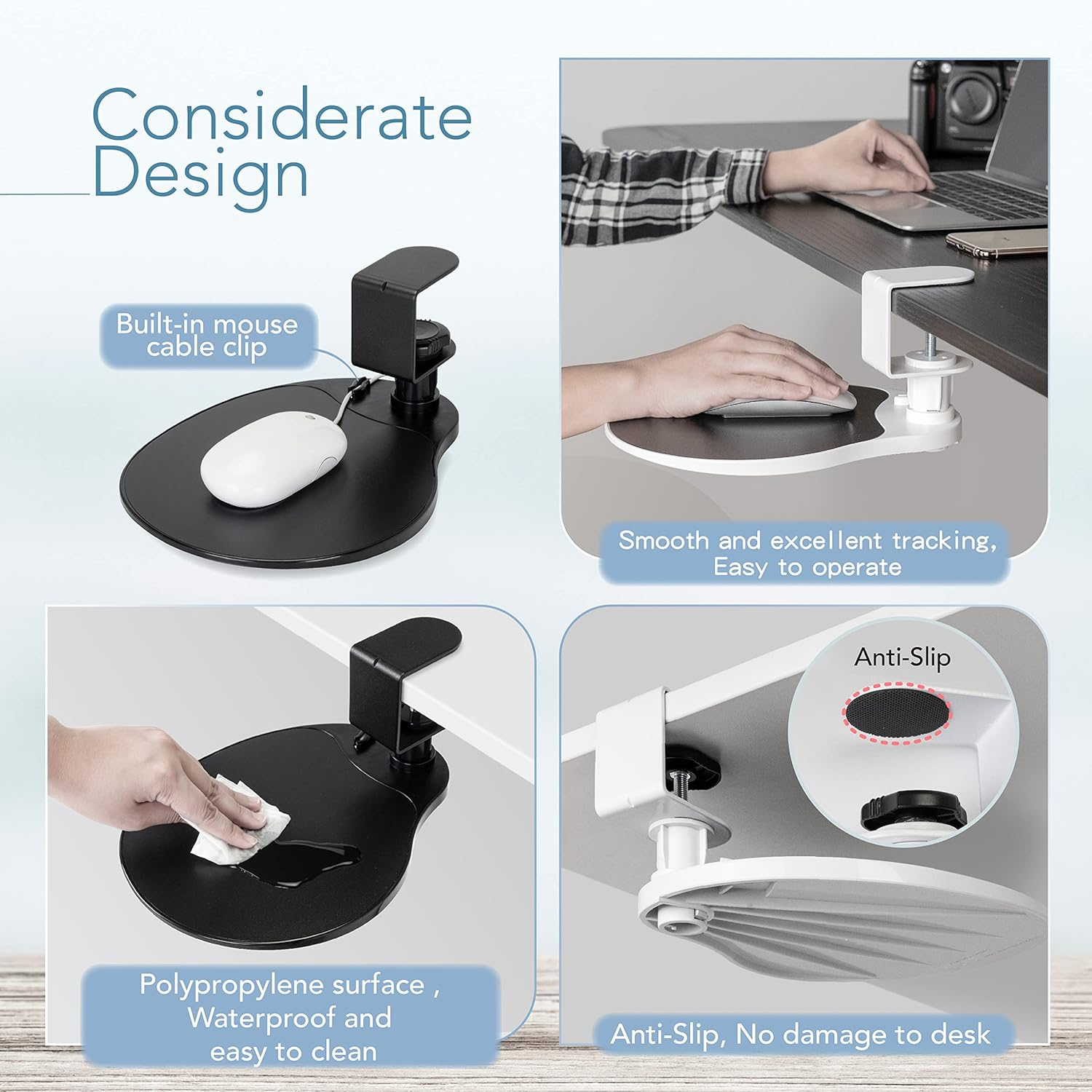 Considerate Design

Built-in mouse cable clip

Smooth and excellent tracking, Easy to operate

Polypropylene surface , Waterproof and easy to clean

Anti-Slip

Anti-Slip, No damage to desk