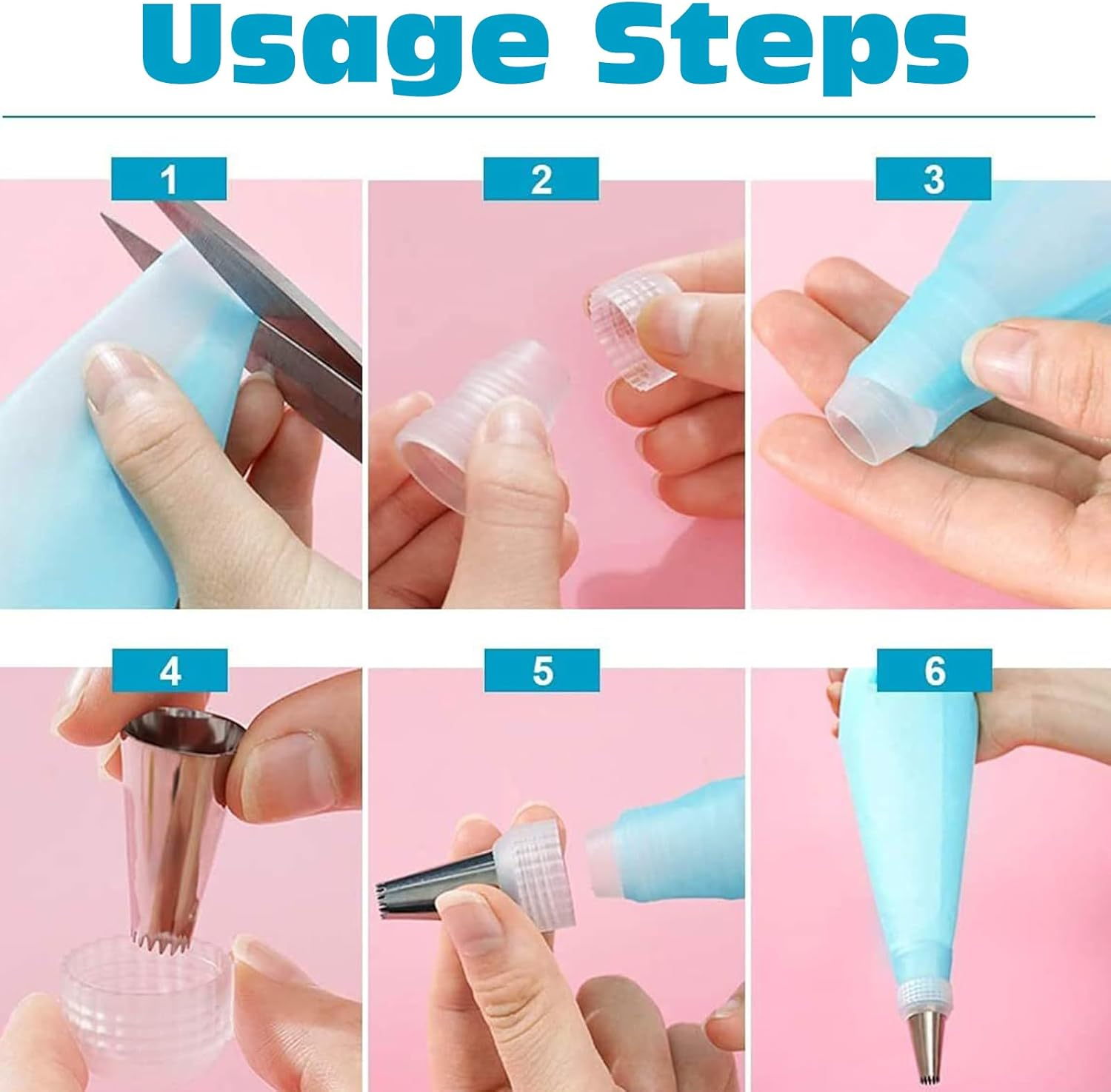 Usage Steps

1

2

3

4

5

6