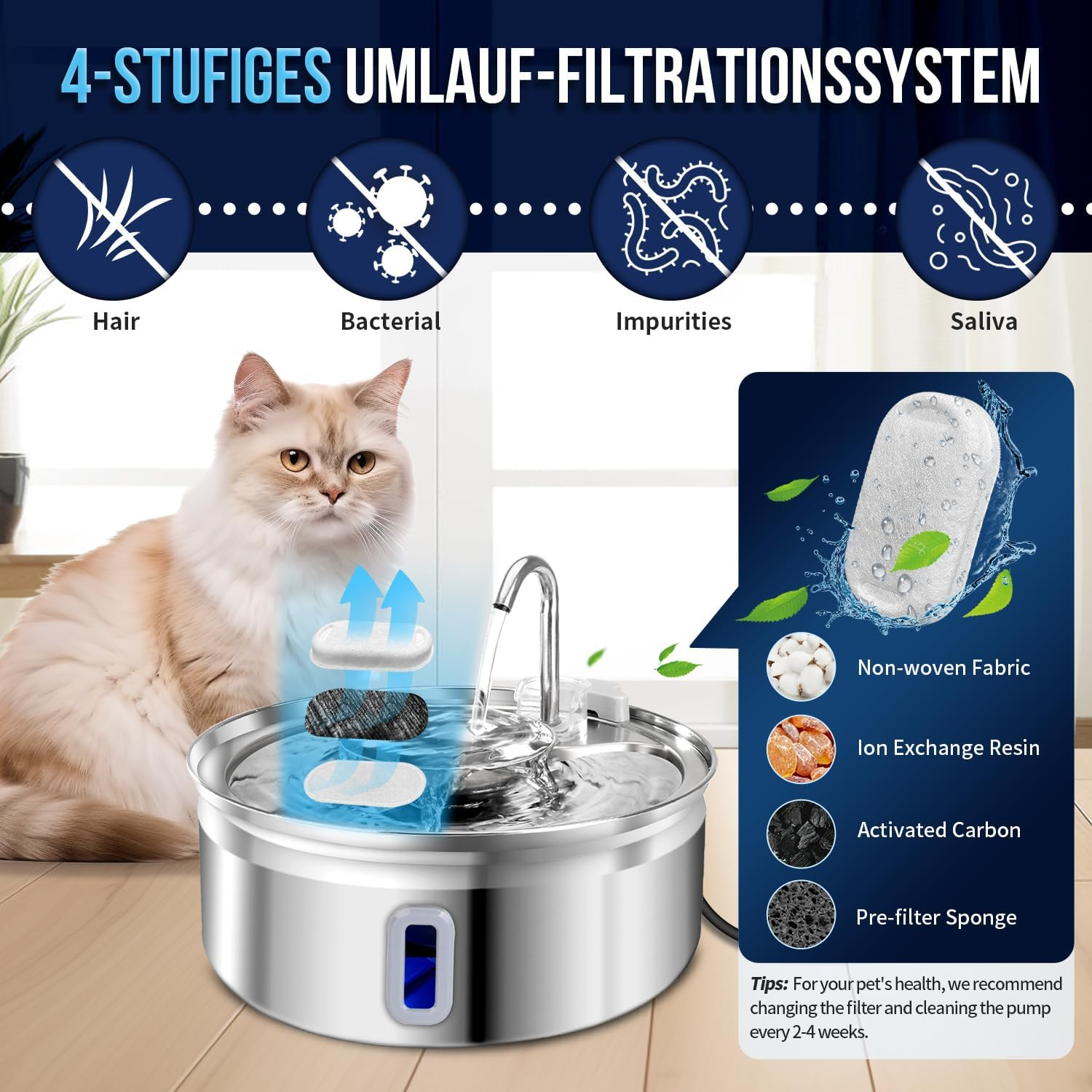 4-STUFIGES UMLAUF-FILTRATIONSSYSTEM

Hair

Bacterial

Impurities

Saliva

Non-woven Fabric

Ion Exchange Resin

Activated Carbon

Pre-filter Sponge

Tips: For your pet's health, we recommend changing the filter and cleaning the pump every 2-4 weeks.