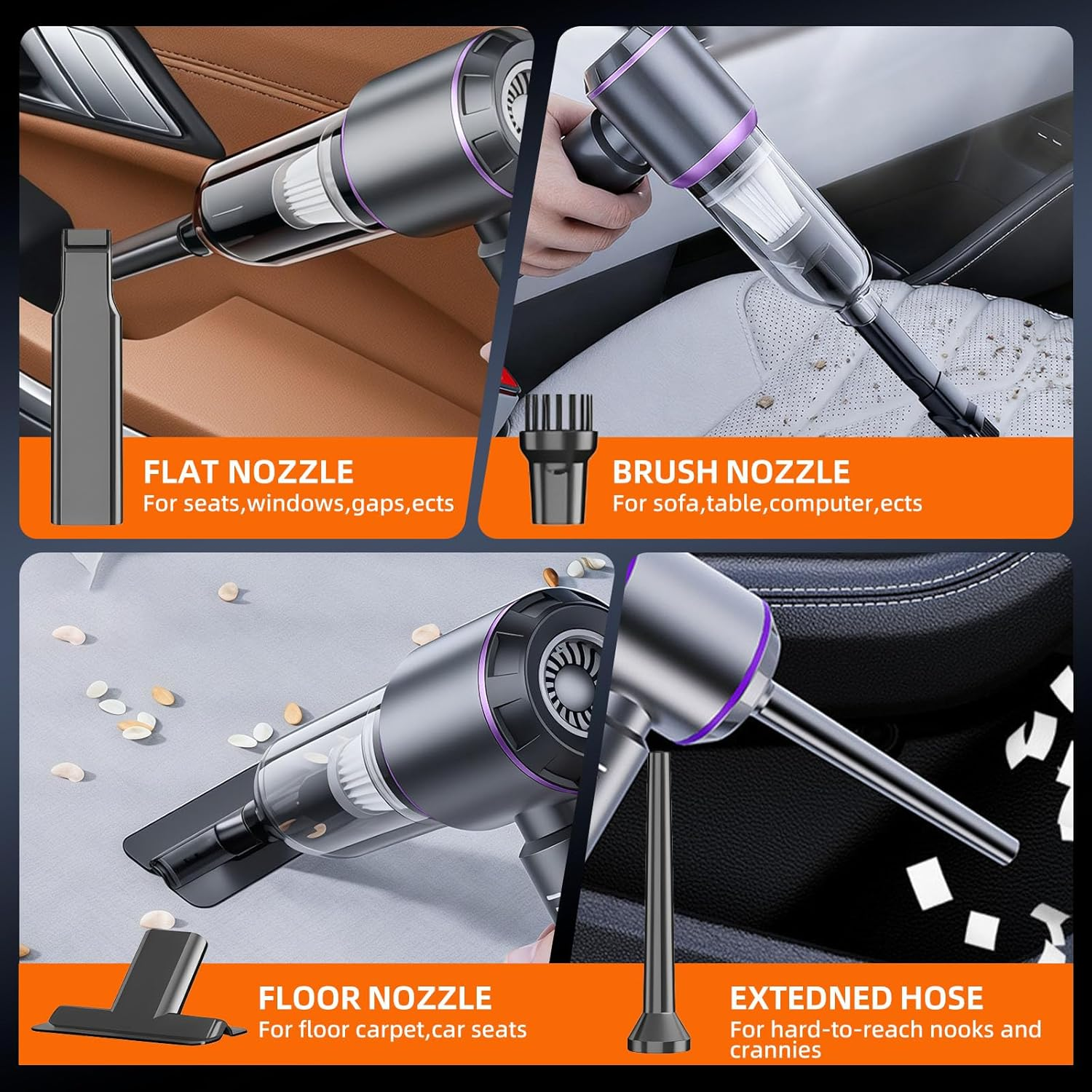 FLAT NOZZLE
For seats,windows,gaps,ects

BRUSH NOZZLE
For sofa,table,computer,ects

FLOOR NOZZLE
For floor carpet,car seats

EXTEDNED HOSE
For hard-to-reach nooks and crannies