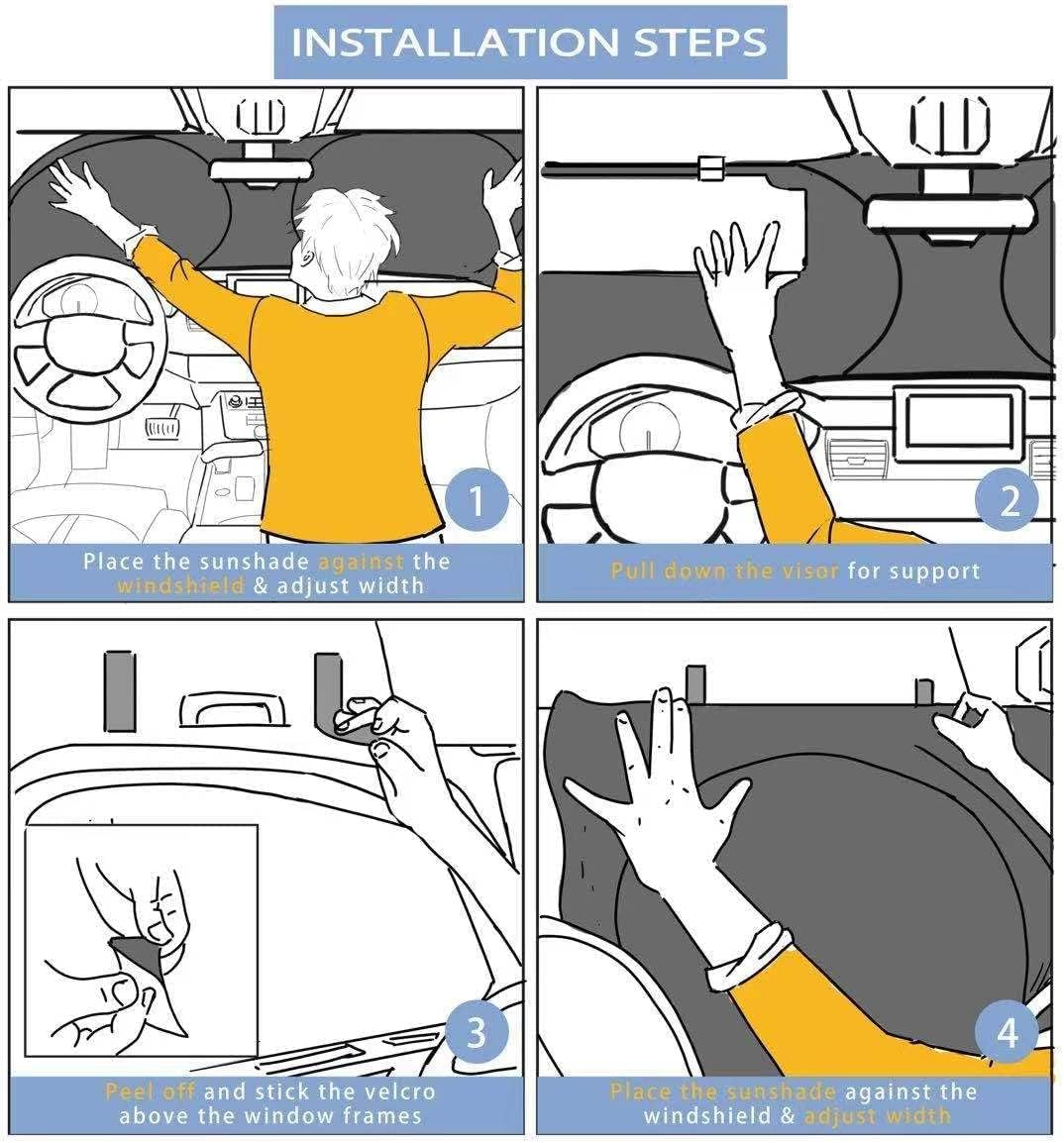 INSTALLATION STEPS

1
Place the sunshade against the windshield & adjust width

2
Pull down the visor for support

3
Peel off and stick the velcro above the window frames

4
Place the sunshade against the windshield & adjust width