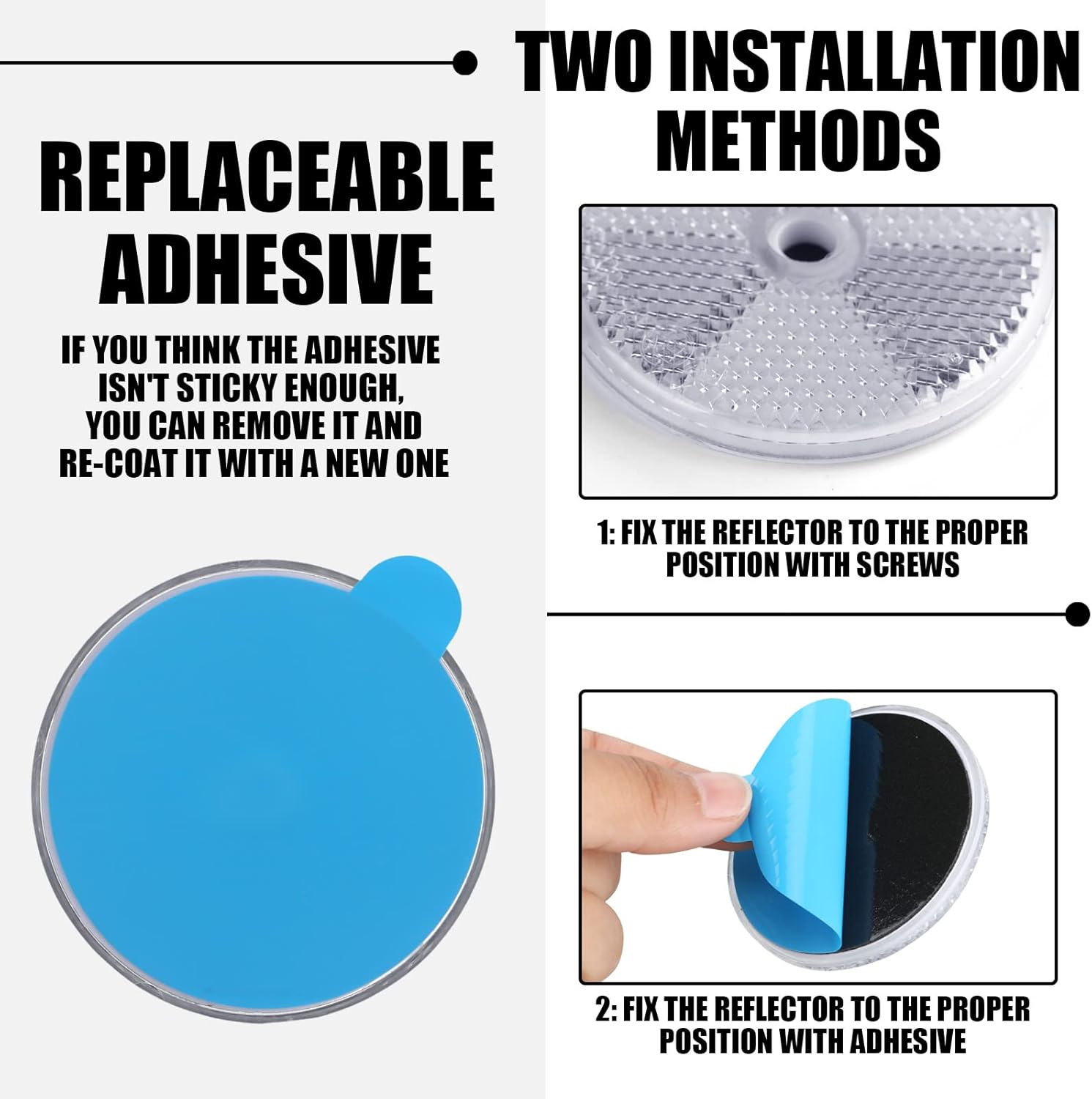 REPLACEABLE ADHESIVE

IF YOU THINK THE ADHESIVE ISN'T STICKY ENOUGH, YOU CAN REMOVE IT AND RE-COAT IT WITH A NEW ONE

TWO INSTALLATION METHODS

1: FIX THE REFLECTOR TO THE PROPER POSITION WITH SCREWS

2: FIX THE REFLECTOR TO THE PROPER POSITION WITH ADHESIVE