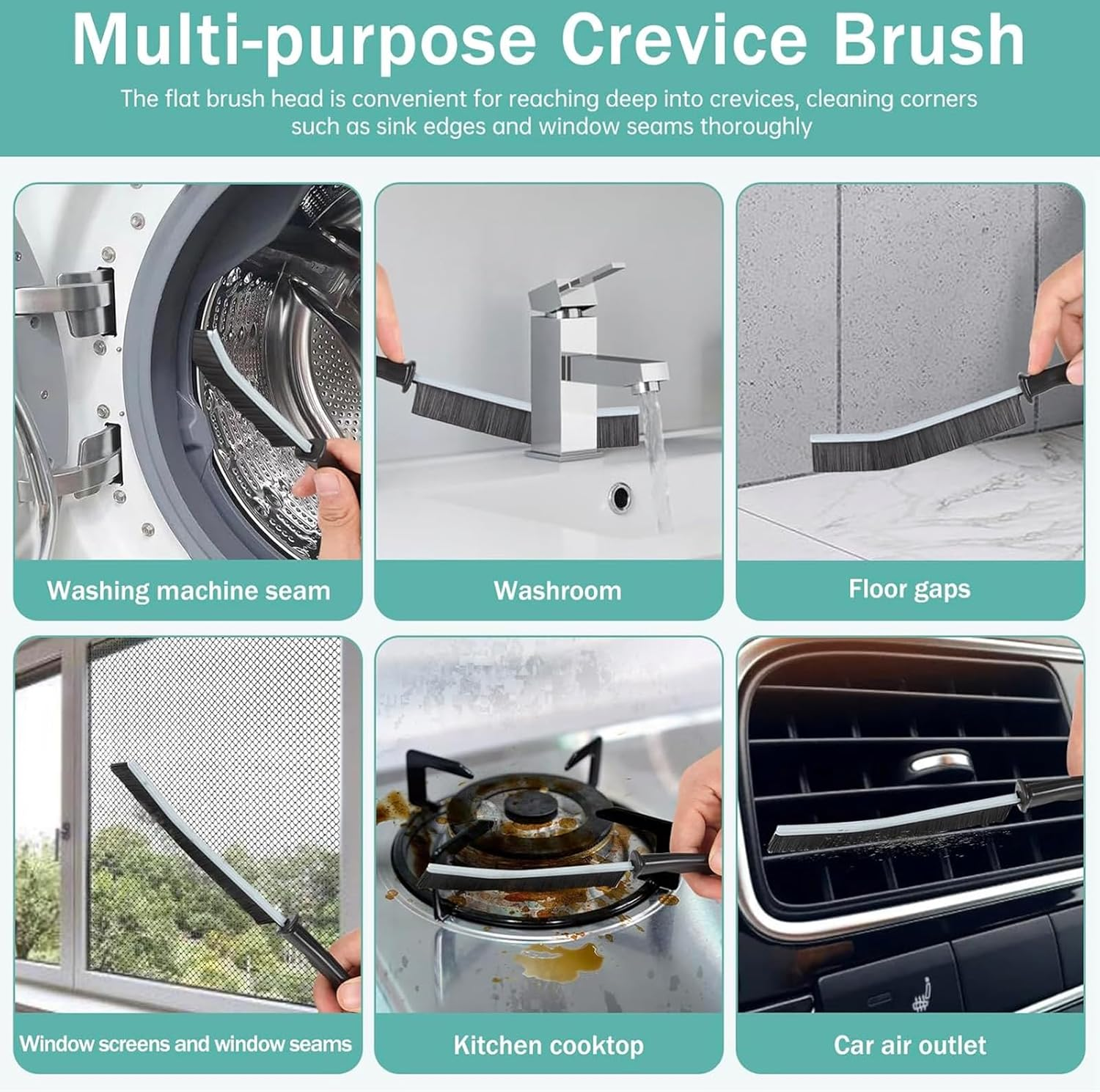 Multi-purpose Crevice Brush

The flat brush head is convenient for reaching deep into crevices, cleaning corners such as sink edges and window seams thoroughly

Washing machine seam

Washroom

Floor gaps

Window screens and window seams

Kitchen cooktop

Car air outlet