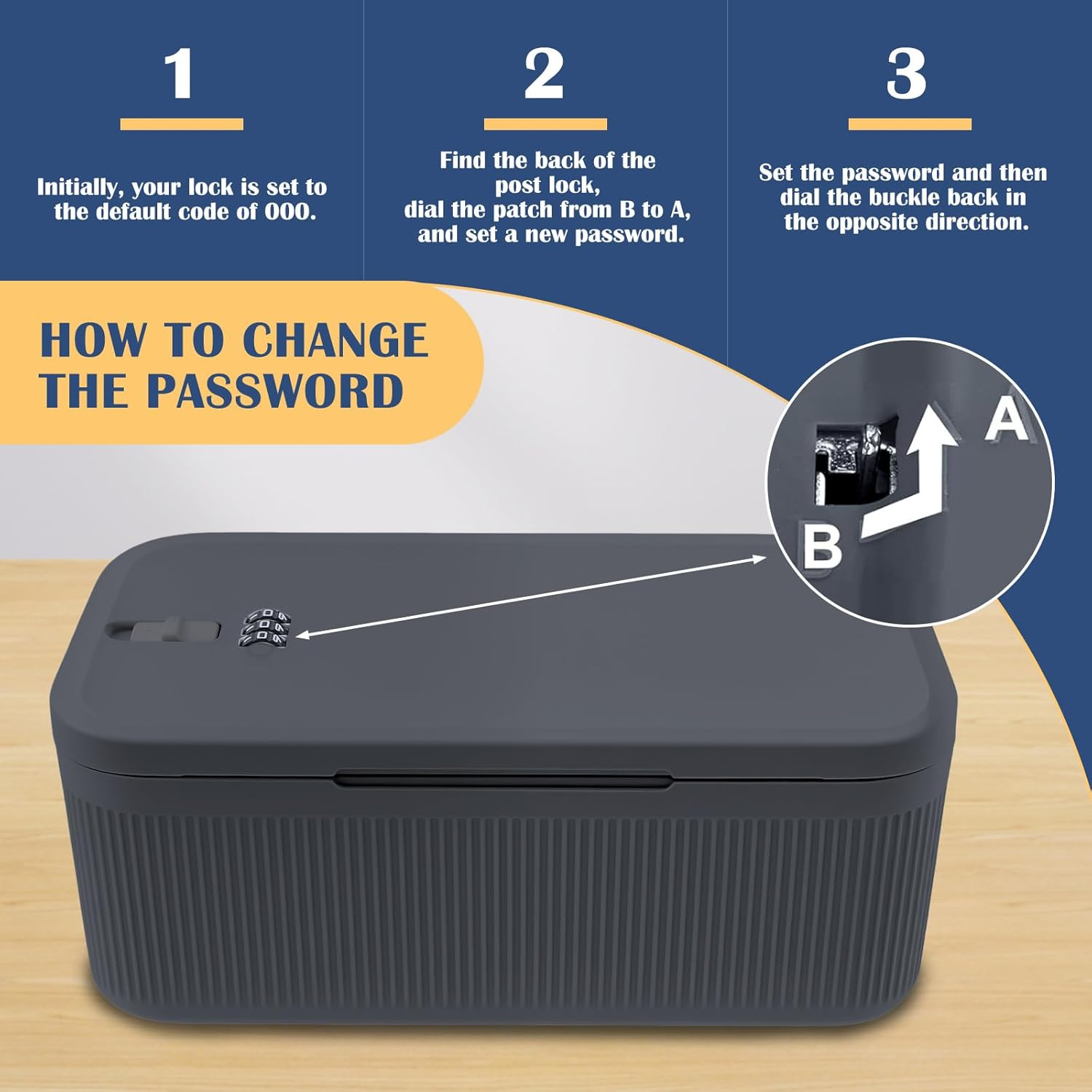 1

Initially, your lock is set to the default code of 000.

2

Find the back of the post lock, dial the patch from B to A, and set a new password.

3

Set the password and then dial the buckle back in the opposite direction.

HOW TO CHANGE THE PASSWORD

A

B