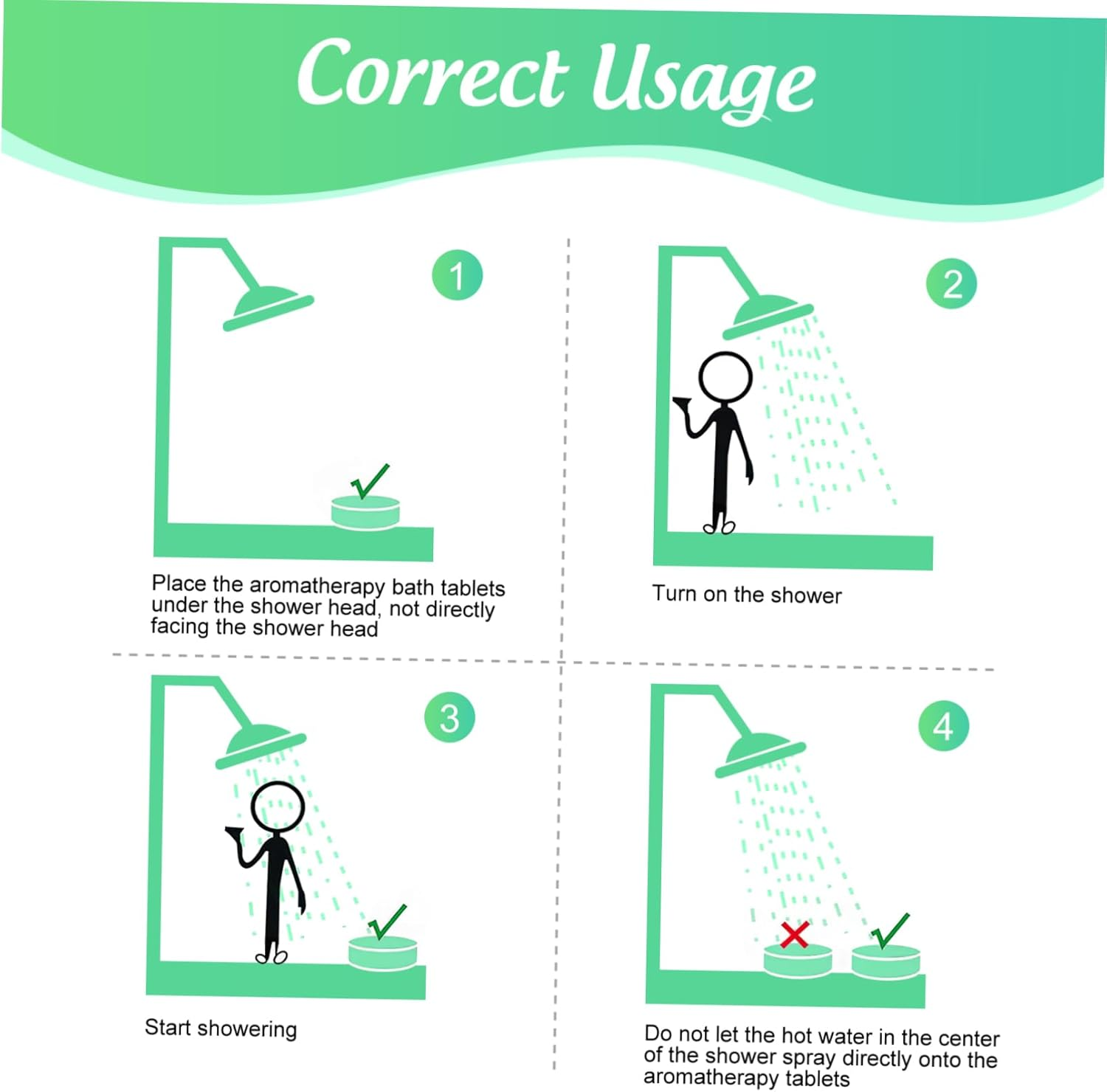 Correct Usage

1

Place the aromatherapy bath tablets under the shower head, not directly facing the shower head

2

Turn on the shower

3

Start showering

4

Do not let the hot water in the center of the shower spray directly onto the aromatherapy tablets