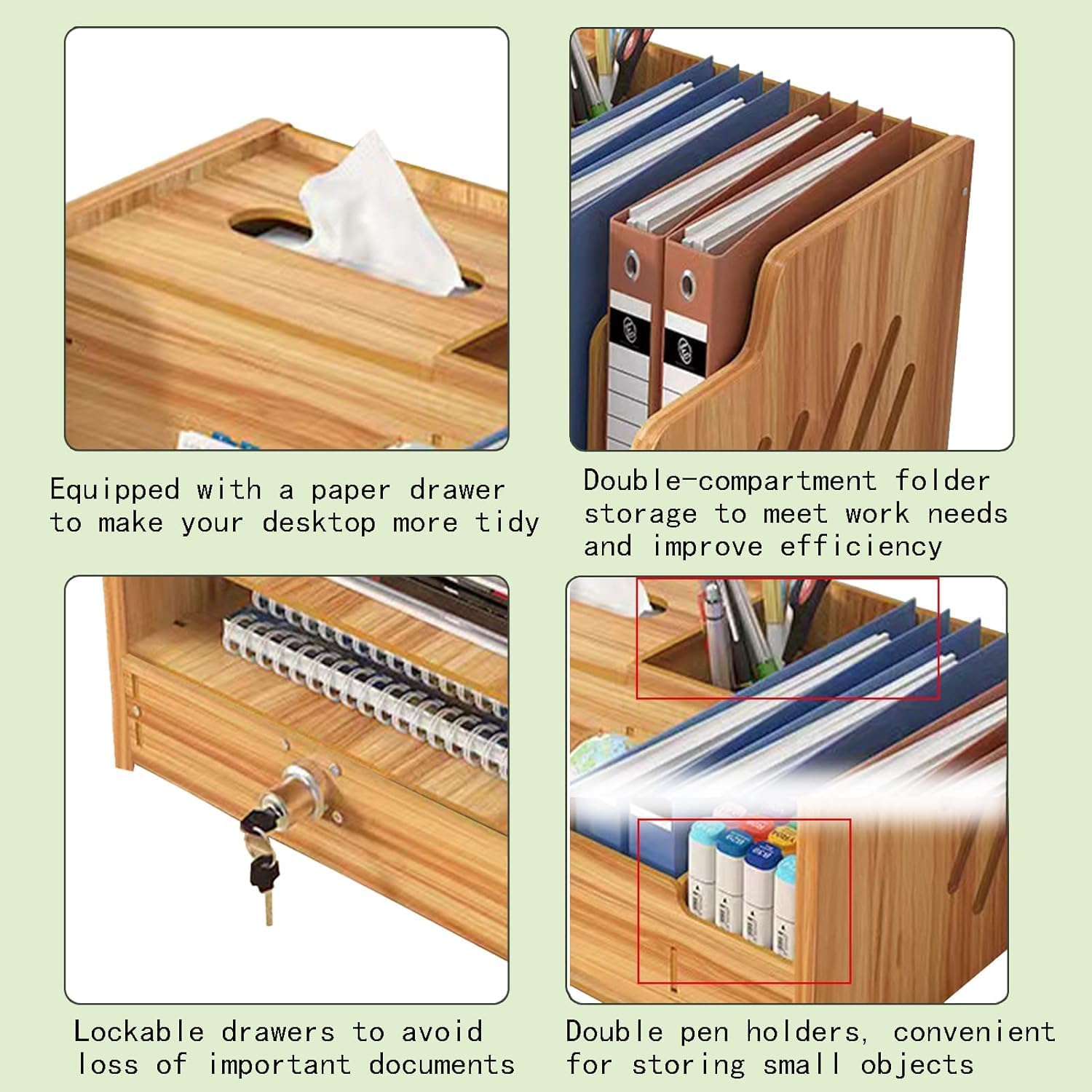 Equipped with a paper drawer to make your desktop more tidy

Double-compartment folder storage to meet work needs and improve efficiency

Lockable drawers to avoid loss of important documents

Double pen holders, convenient for storing small objects