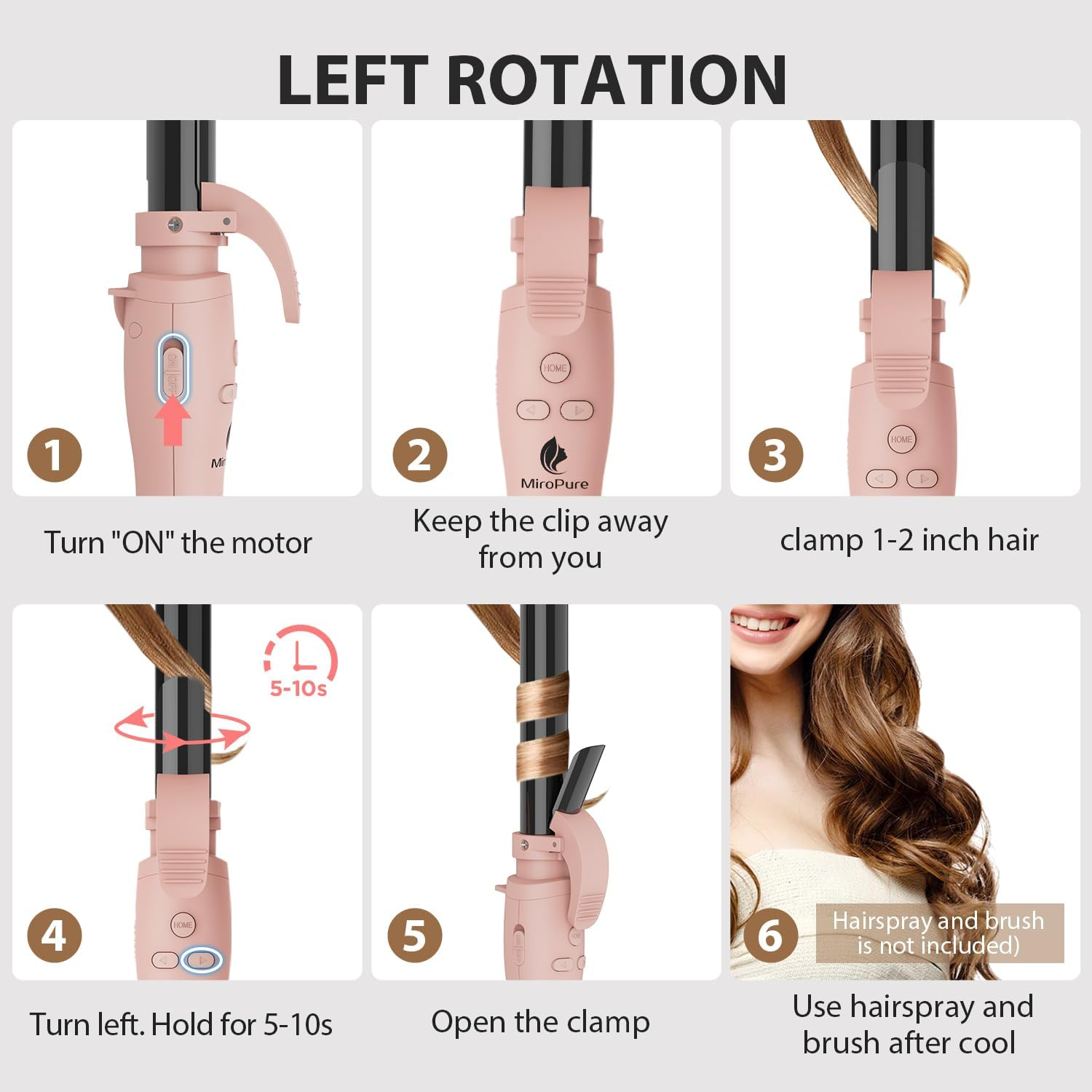 LEFT ROTATION

ON OFF

Mir

1

Turn "ON" the motor

HOME

MiroPure

2

Keep the clip away from you

HOME

3

clamp 1-2 inch hair

5-10s

HOME

4

Turn left. Hold for 5-10s

HOME

5

Open the clamp

6

Hairspray and brush is not included)

Use hairspray and brush after cool