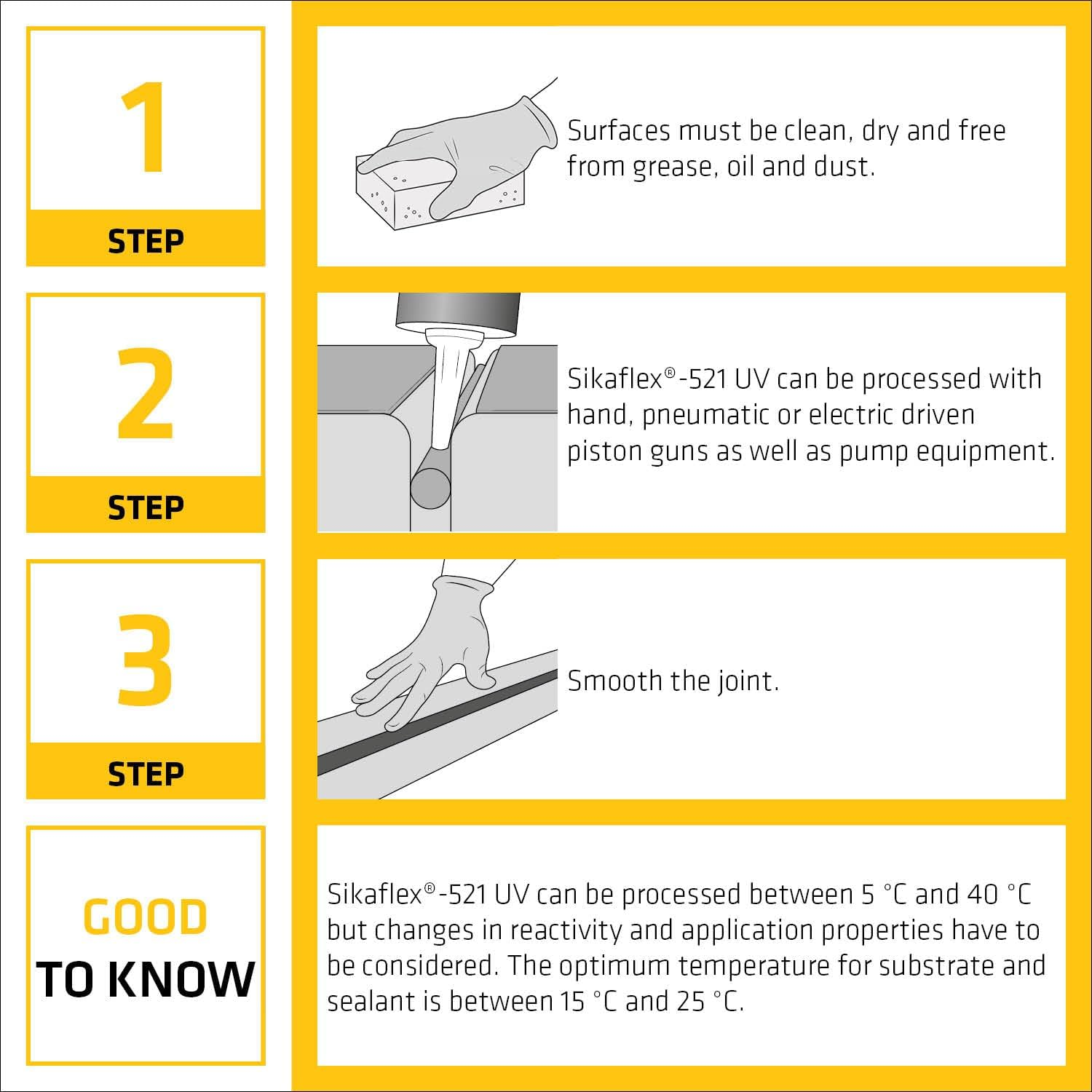 1

STEP

Surfaces must be clean, dry and free from grease, oil and dust.

2

STEP

Sikaflex®-521 UV can be processed with hand, pneumatic or electric driven piston guns as well as pump equipment.

3

STEP

Smooth the joint.

GOOD TO KNOW

Sikaflex®-521 UV can be processed between 5 °C and 40 °C but changes in reactivity and application properties have to be considered. The optimum temperature for substrate and sealant is between 15 °C and 25 °C.