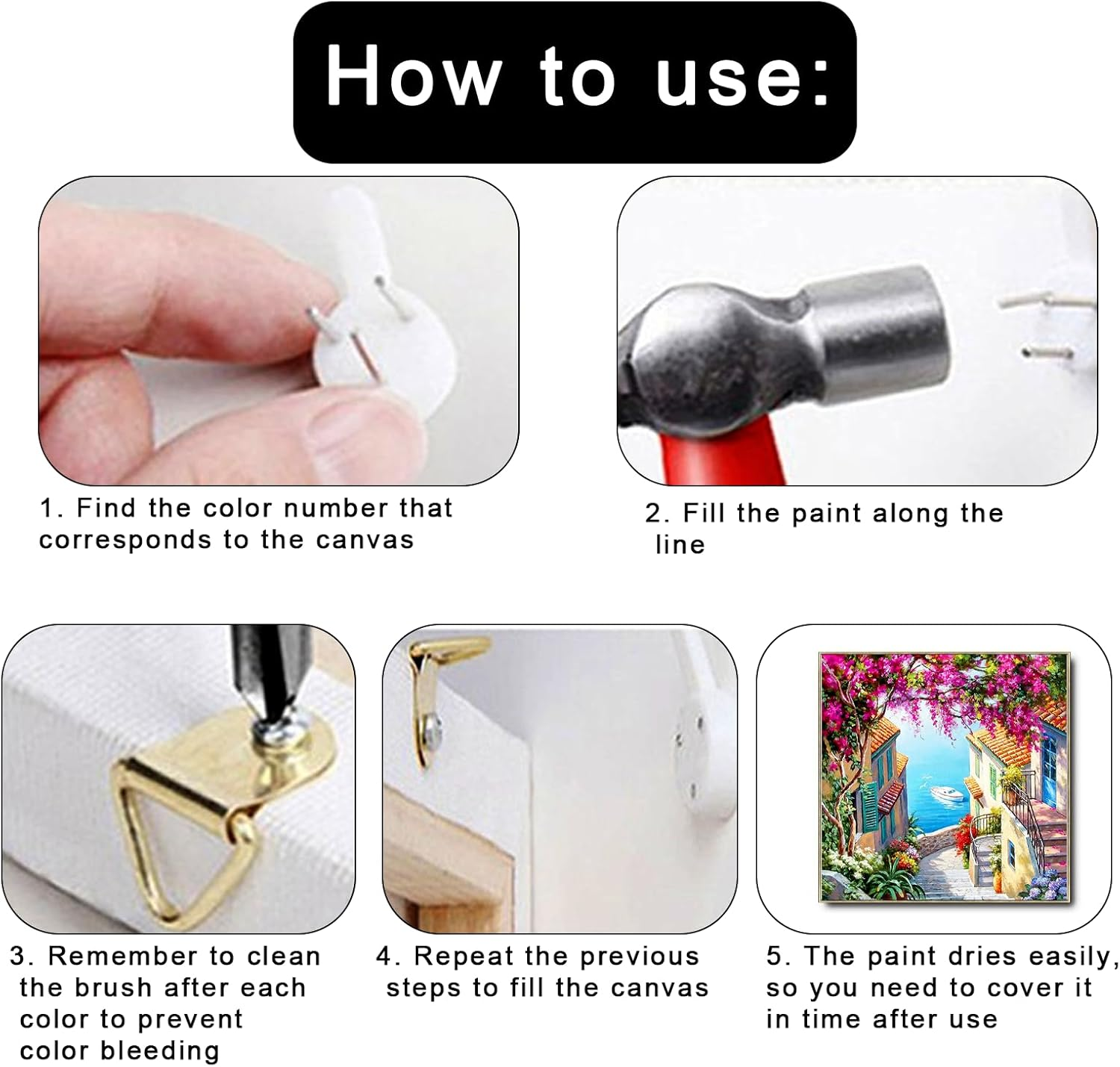 How to use:

1. Find the color number that corresponds to the canvas

2. Fill the paint along the line

3. Remember to clean the brush after each color to prevent color bleeding

4. Repeat the previous steps to fill the canvas

5. The paint dries easily, so you need to cover it in time after use