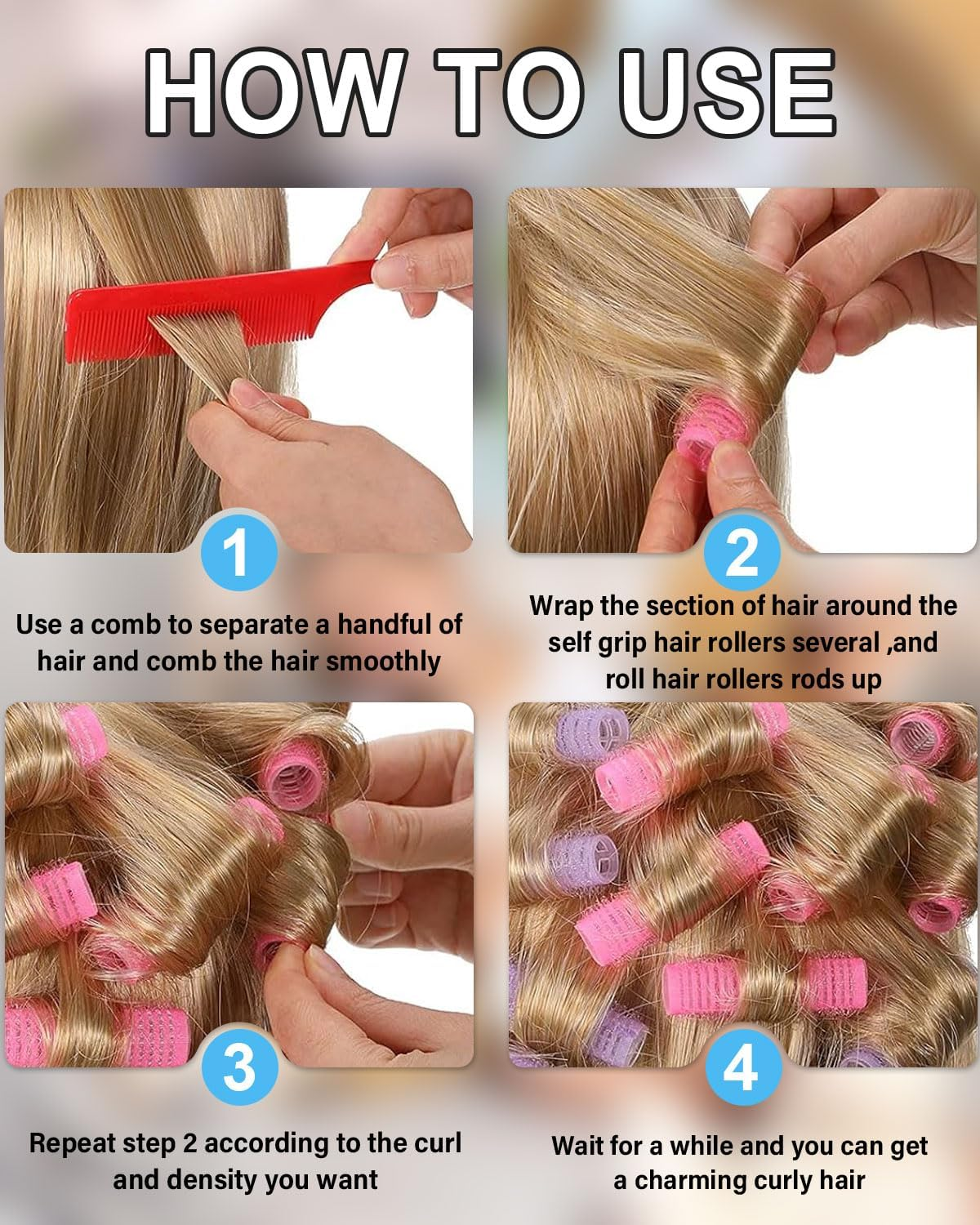 HOW TO USE

1

Use a comb to separate a handful of hair and comb the hair smoothly

2

Wrap the section of hair around the self grip hair rollers several ,and roll hair rollers rods up

3

Repeat step 2 according to the curl and density you want

4

Wait for a while and you can get a charming curly hair