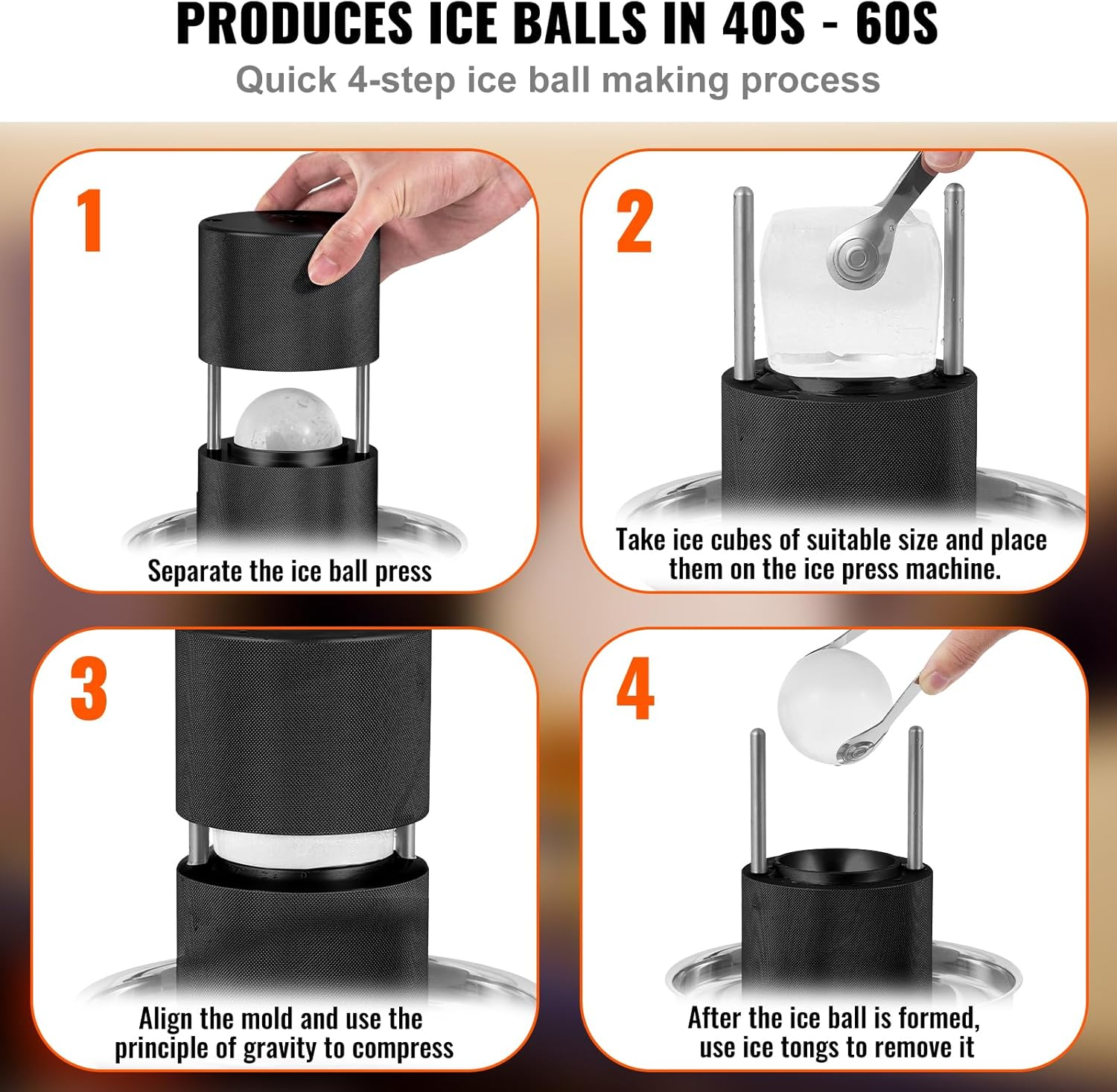 PRODUCES ICE BALLS IN 40S - 60S

Quick 4-step ice ball making process

1

Separate the ice ball press

2

Take ice cubes of suitable size and place them on the ice press machine.

3

Align the mold and use the principle of gravity to compress

4

After the ice ball is formed, use ice tongs to remove it