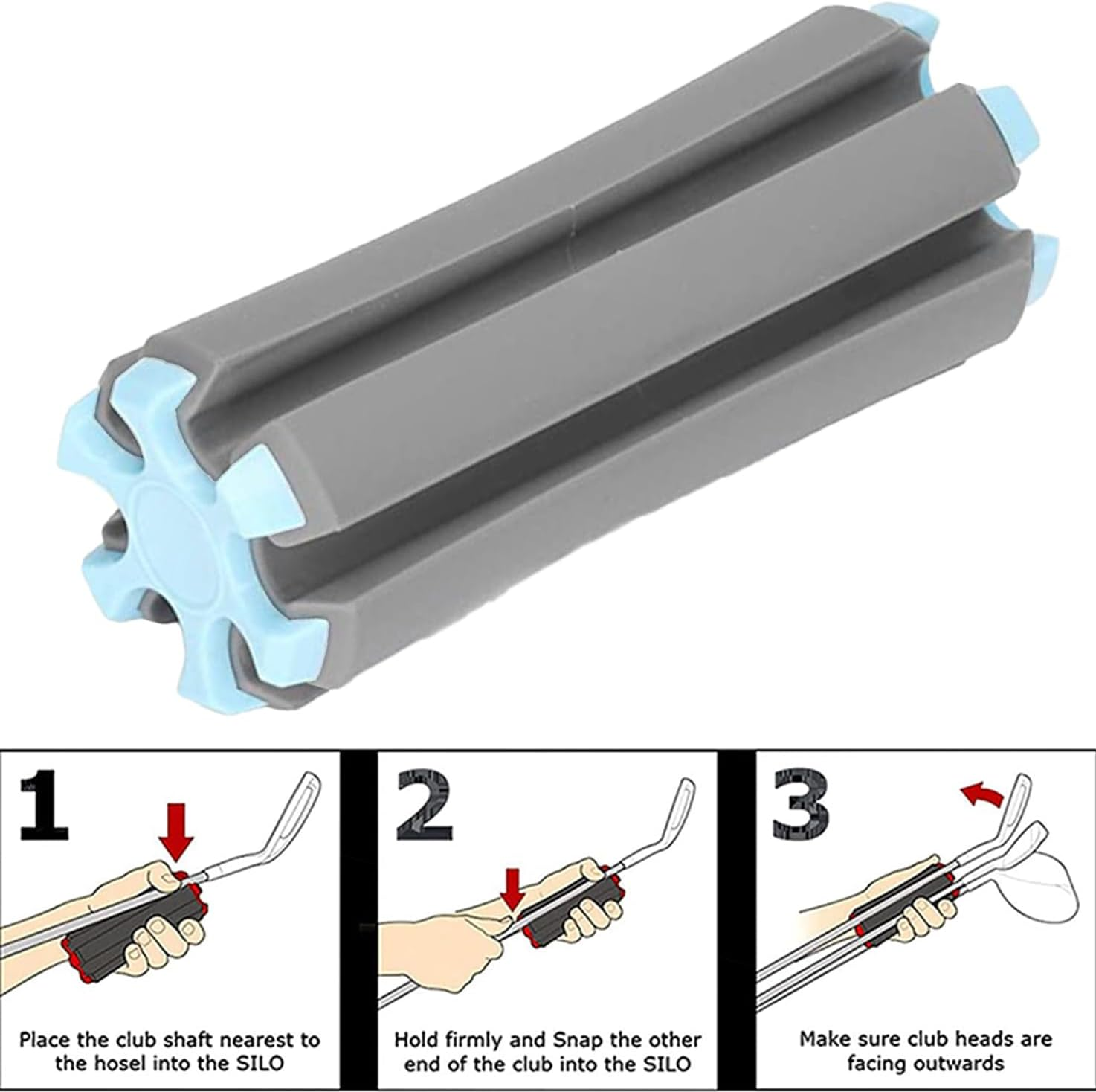 1

Place the club shaft nearest to the hosel into the SILO

2

Hold firmly and Snap the other end of the club into the SILO

3

Make sure club heads are facing outwards