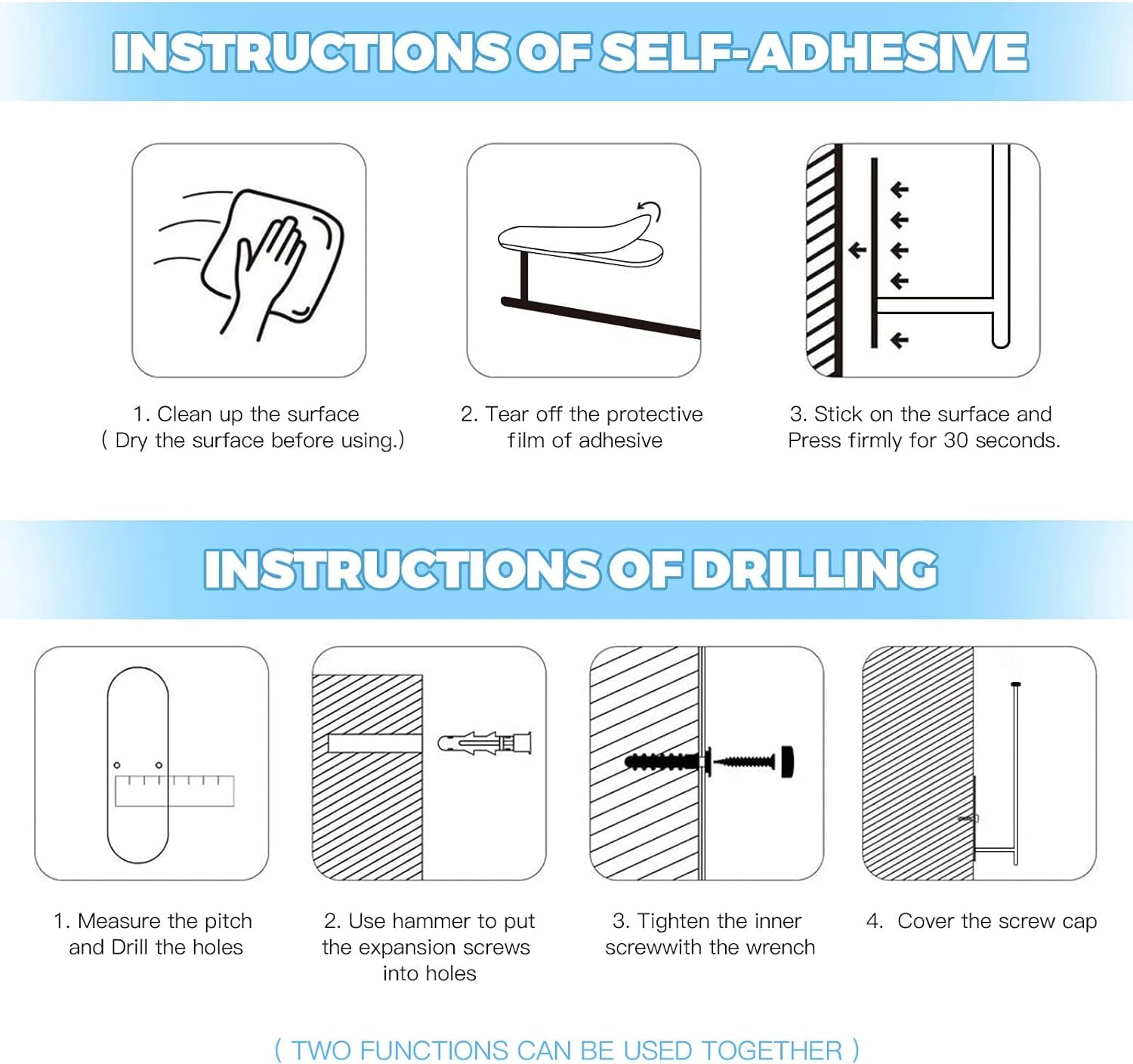 INSTRUCTIONS OF SELF-ADHESIVE

1. Clean up the surface
( Dry the surface before using.)

2. Tear off the protective film of adhesive

3. Stick on the surface and Press firmly for 30 seconds.

INSTRUCTIONS OF DRILLING

1. Measure the pitch and Drill the holes

2. Use hammer to put the expansion screws into holes

3. Tighten the inner screwwith the wrench

4. Cover the screw cap

( TWO FUNCTIONS CAN BE USED TOGETHER )