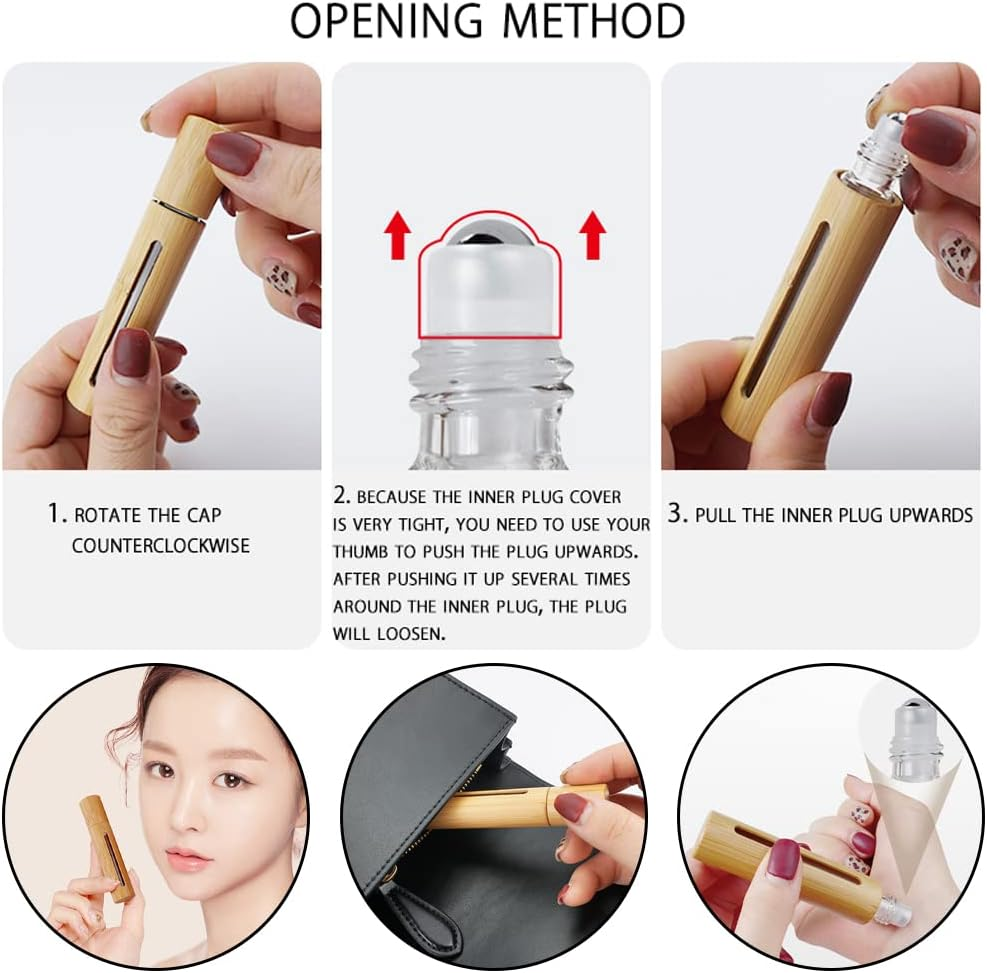 OPENING METHOD

1. ROTATE THE CAP COUNTERCLOCKWISE

2. BECAUSE THE INNER PLUG COVER IS VERY TIGHT, YOU NEED TO USE YOUR THUMB TO PUSH THE PLUG UPWARDS. AFTER PUSHING IT UP SEVERAL TIMES AROUND THE INNER PLUG, THE PLUG WILL LOOSEN.

3. PULL THE INNER PLUG UPWARDS