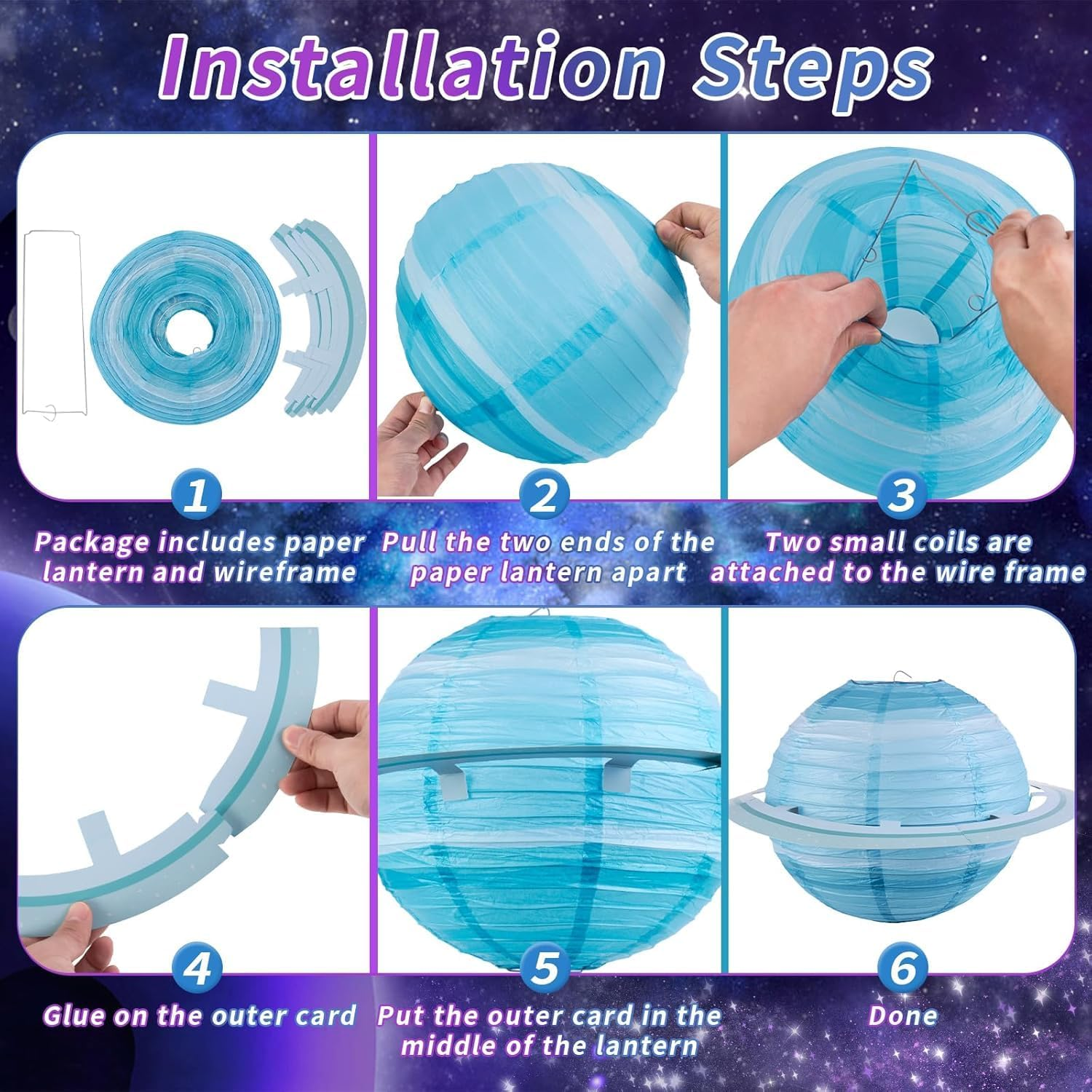 Installation Steps

1

Package includes paper lantern and wireframe

2

Pull the two ends of the paper lantern apart

3

Two small coils are attached to the wire frame

4

Glue on the outer card

5

Put the outer card in the middle of the lantern

6

Done