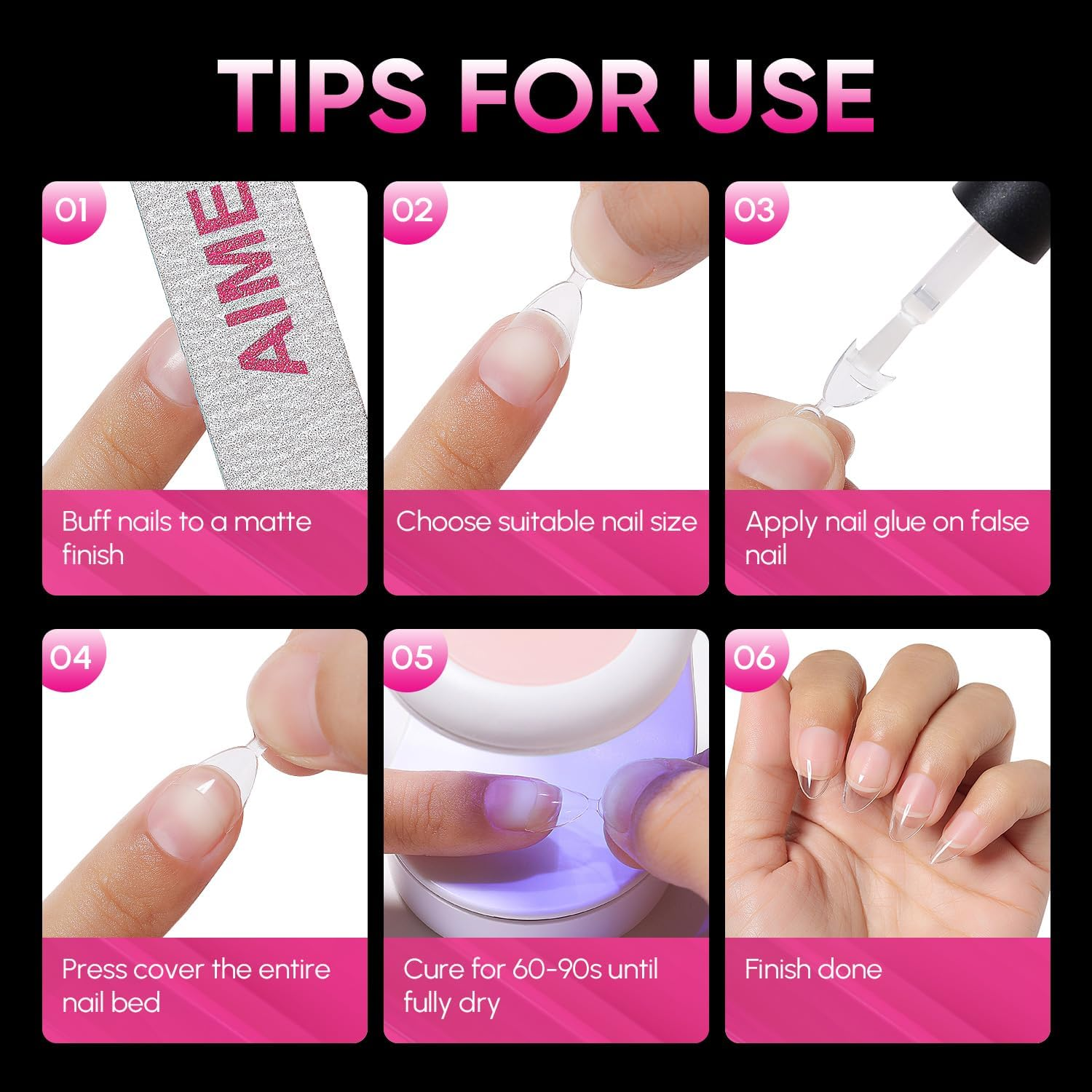 TIPS FOR USE

01

AIME

Buff nails to a matte finish

02

Choose suitable nail size

03

Apply nail glue on false nail

04

Press cover the entire nail bed

05

Cure for 60-90s until fully dry

06

Finish done