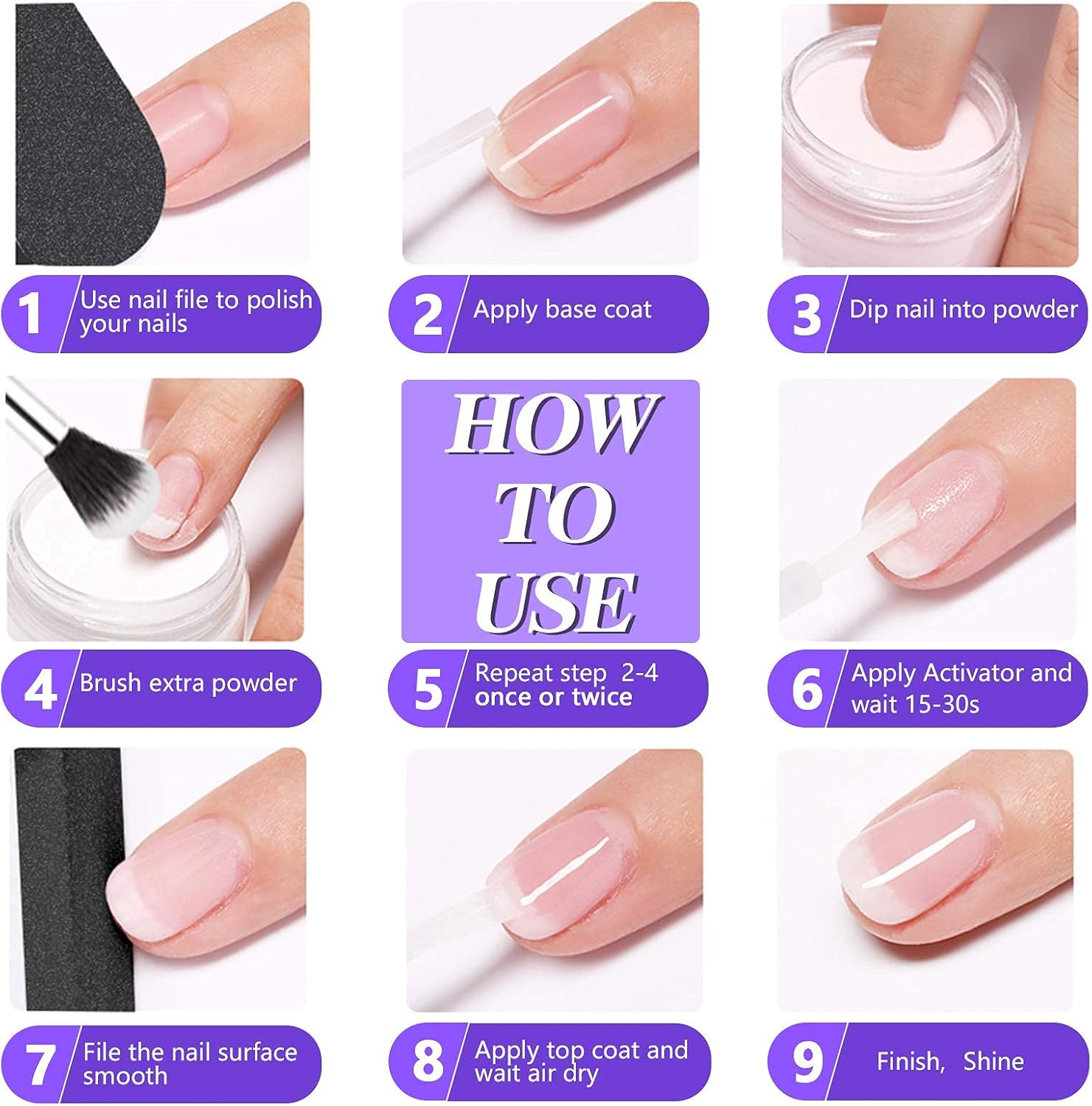 1 Use nail file to polish your nails

2 Apply base coat

3 Dip nail into powder

HOW TO USE

4 Brush extra powder

5 Repeat step 2-4 once or twice

6 Apply Activator and wait 15-30s

7 File the nail surface smooth

8 Apply top coat and wait air dry

9 Finish, Shine