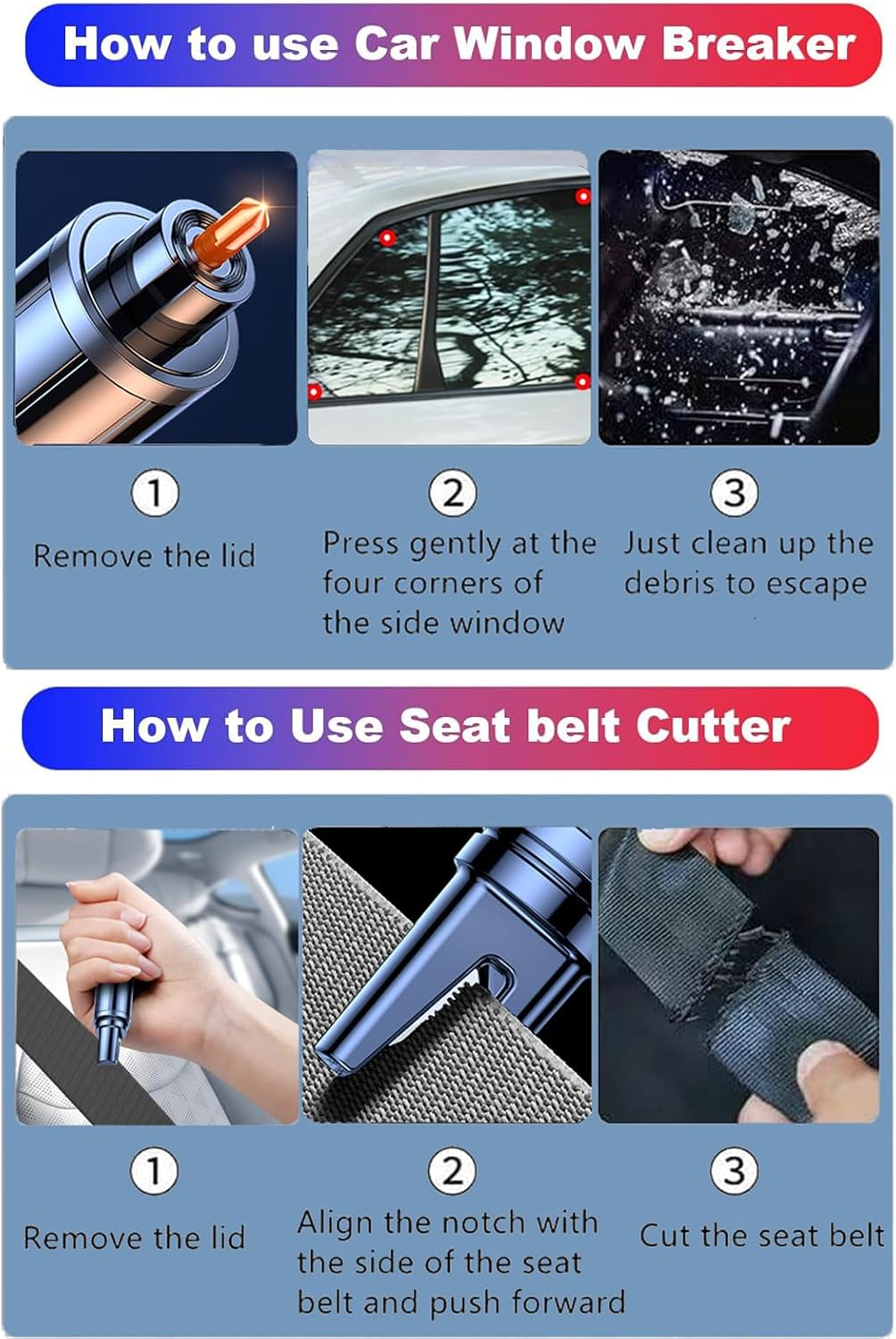 How to use Car Window Breaker

1
Remove the lid

2
Press gently at the four corners of the side window

3
Just clean up the debris to escape

How to Use Seat belt Cutter

1
Remove the lid

2
Align the notch with the side of the seat belt and push forward

3
Cut the seat belt