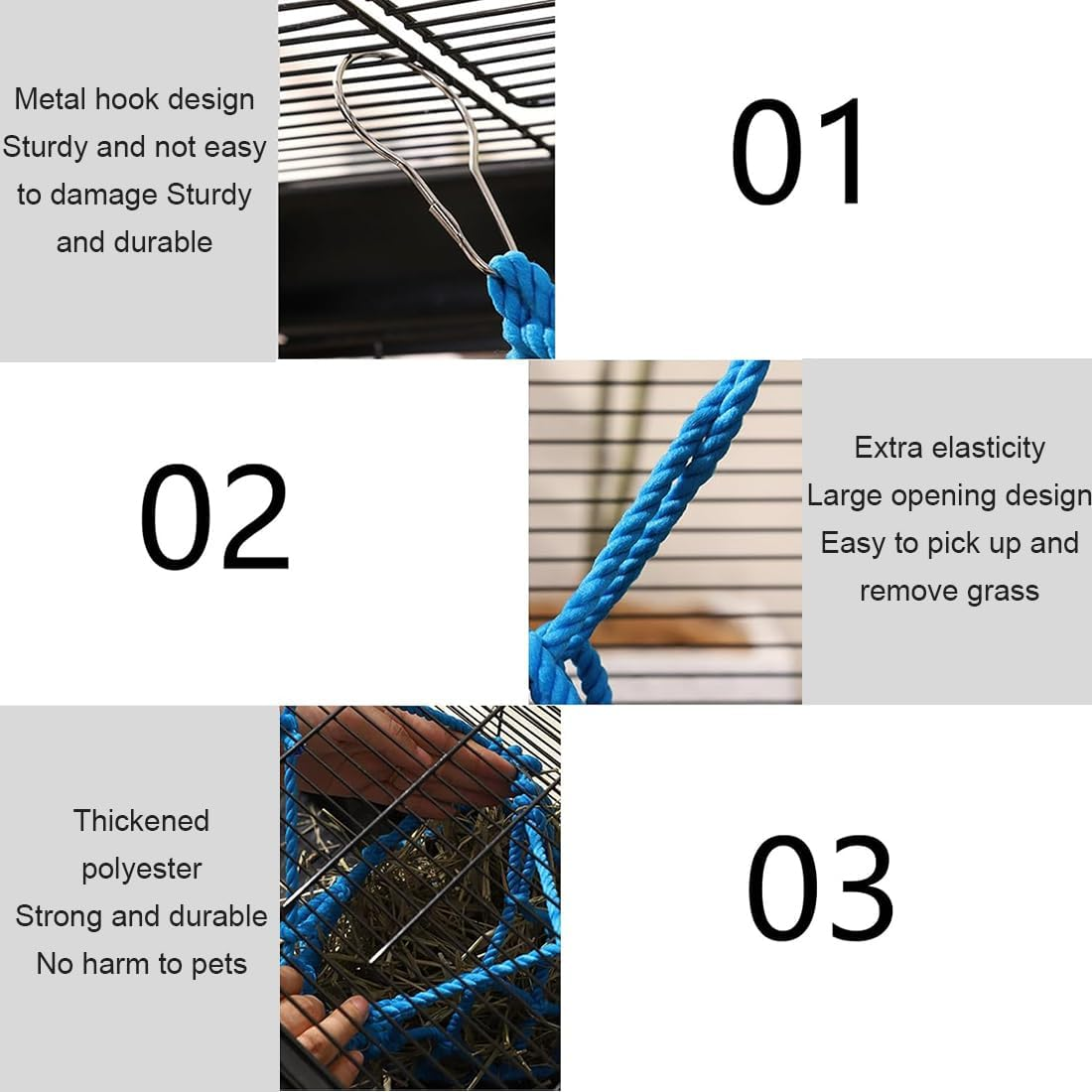 Metal hook design
Sturdy and not easy to damage Sturdy and durable

01

02

Extra elasticity
Large opening design
Easy to pick up and remove grass

Thickened polyester
Strong and durable
No harm to pets

03