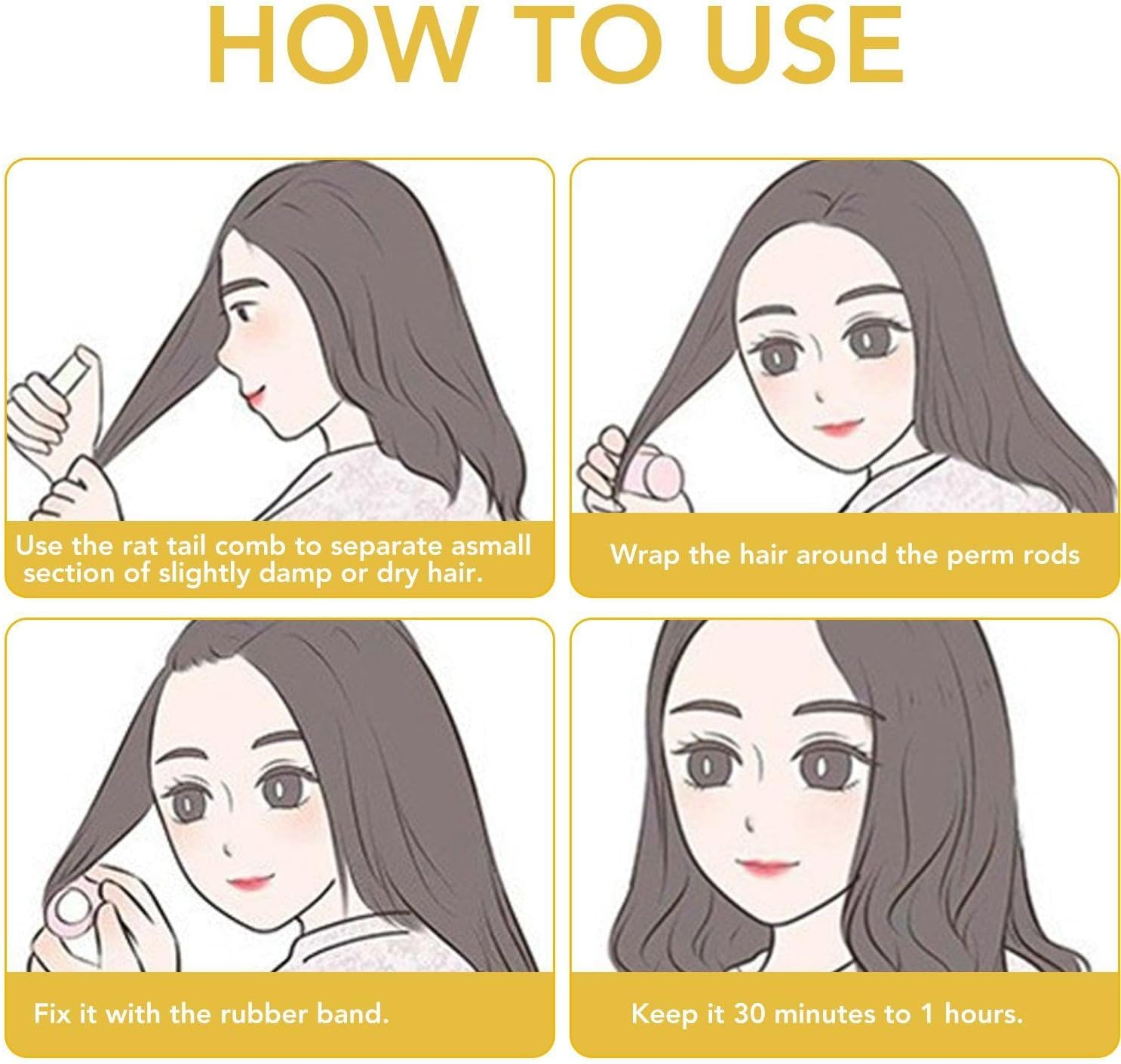 HOW TO USE

Use the rat tail comb to separate asmall section of slightly damp or dry hair.

Wrap the hair around the perm rods

Fix it with the rubber band.

Keep it 30 minutes to 1 hours.