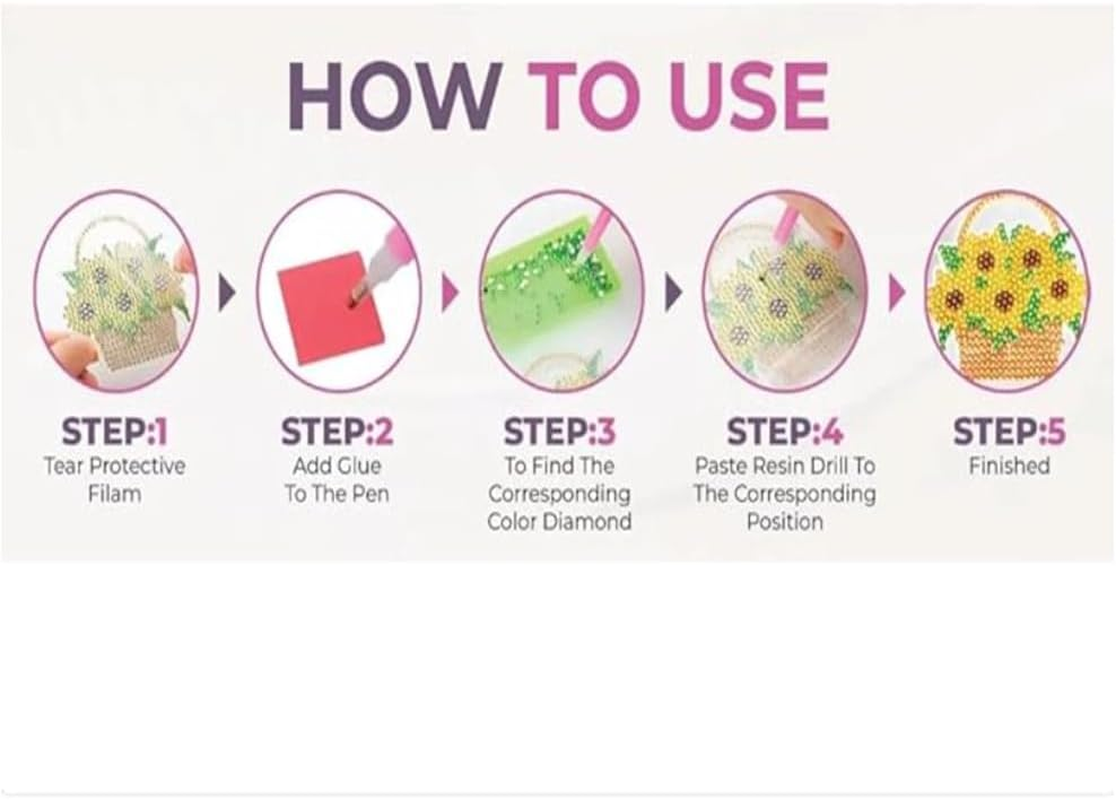 HOW TO USE

STEP:1
Tear Protective Filam

STEP:2
Add Glue To The Pen

STEP:3
To Find The Corresponding Color Diamond

STEP:4
Paste Resin Drill To The Corresponding Position

STEP:5
Finished