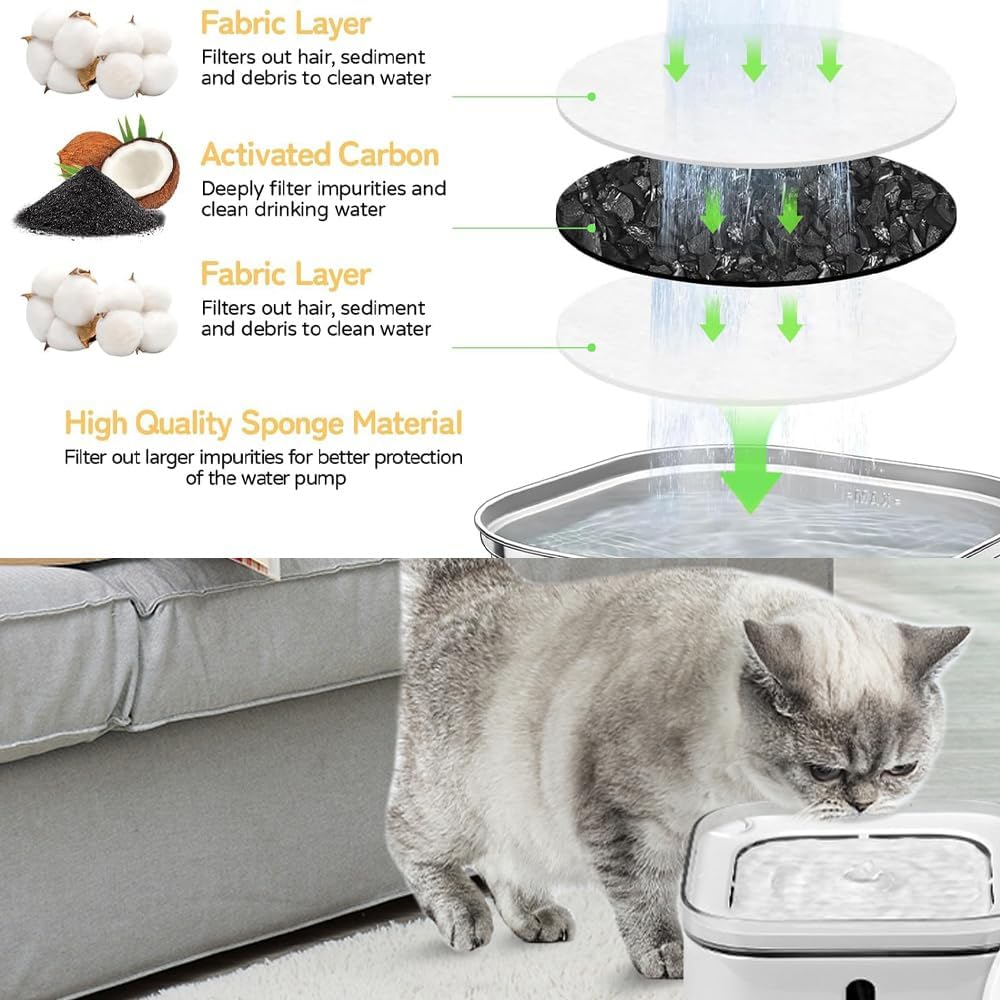 Fabric Layer
Filters out hair, sediment and debris to clean water

Activated Carbon
Deeply filter impurities and clean drinking water

Fabric Layer
Filters out hair, sediment and debris to clean water

High Quality Sponge Material
Filter out larger impurities for better protection of the water pump

MAX