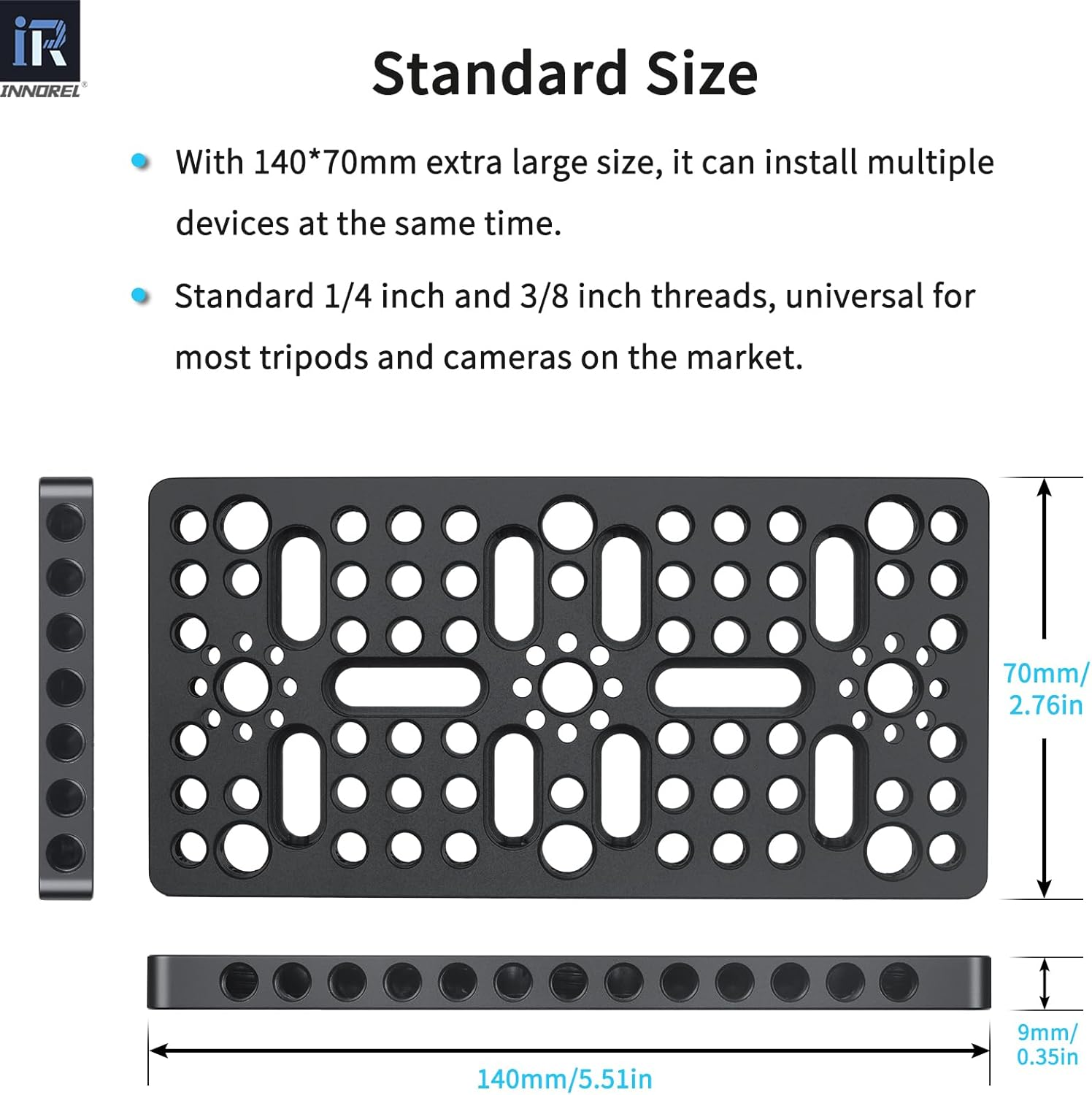 iR
INNOREL®

Standard Size

With 140*70mm extra large size, it can install multiple devices at the same time.

Standard 1/4 inch and 3/8 inch threads, universal for most tripods and cameras on the market.

70mm/
2.76in

9mm/
0.35in

140mm/5.51in