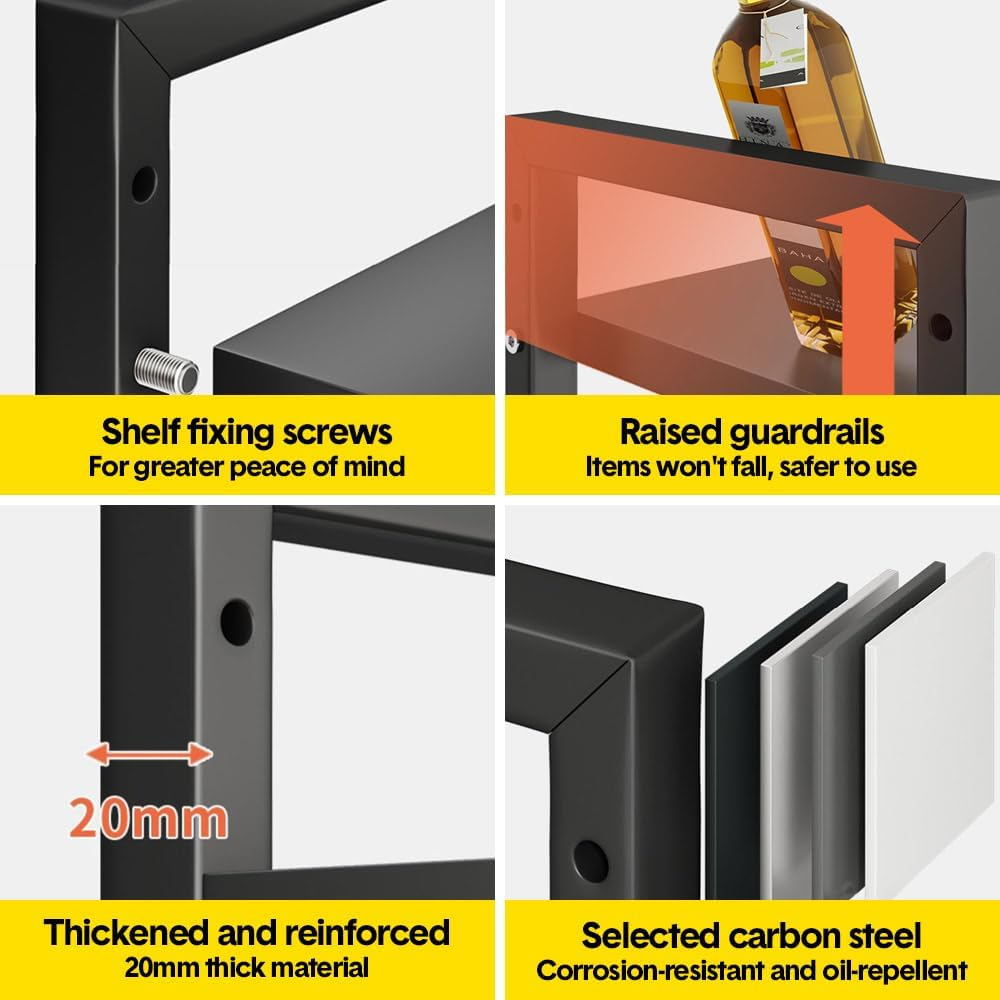 Shelf fixing screws
For greater peace of mind

Raised guardrails
Items won't fall, safer to use

20mm

Thickened and reinforced
20mm thick material

Selected carbon steel
Corrosion-resistant and oil-repellent