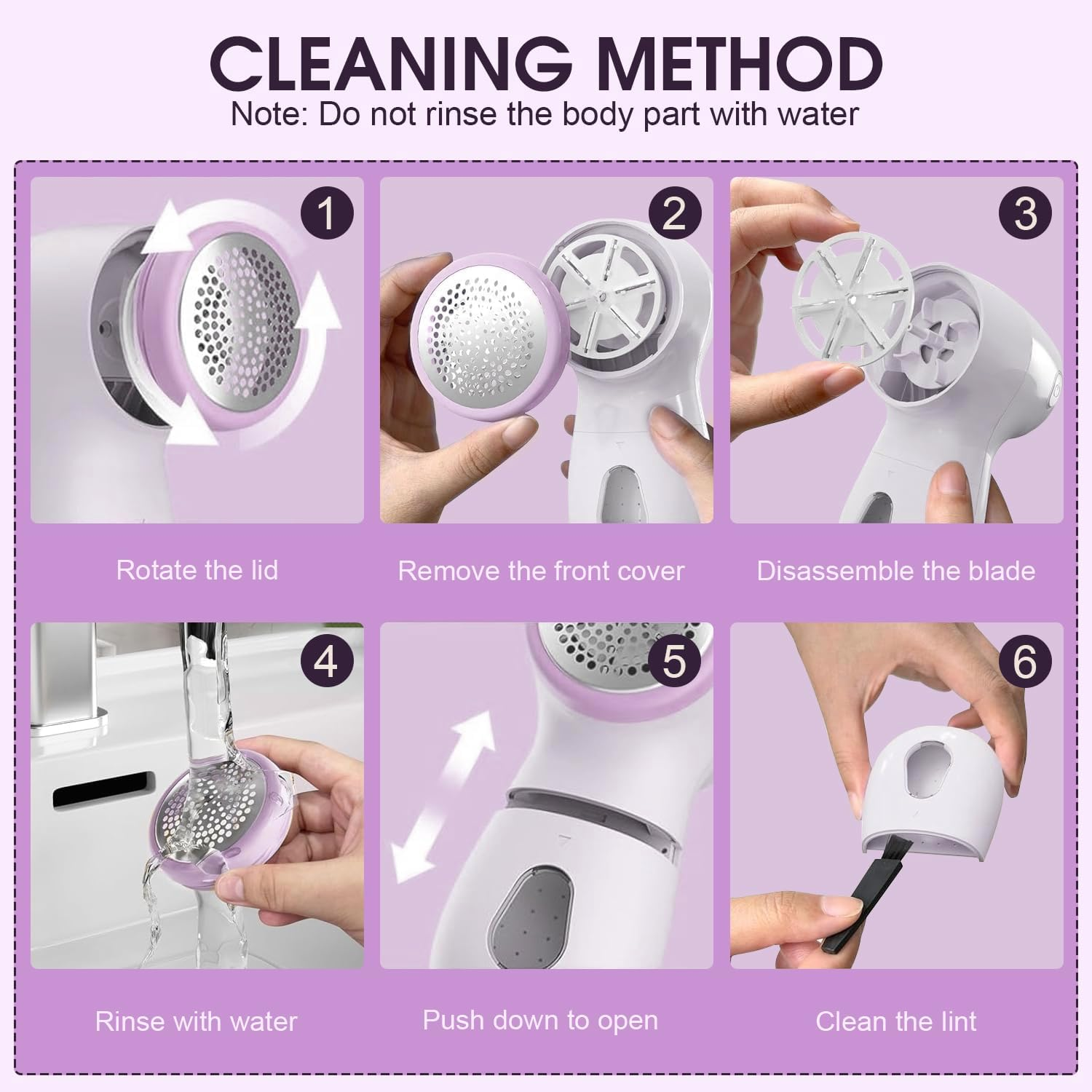 CLEANING METHOD
Note: Do not rinse the body part with water

1

Rotate the lid

2

Remove the front cover

3

Disassemble the blade

4

Rinse with water

5

Push down to open

6

Clean the lint