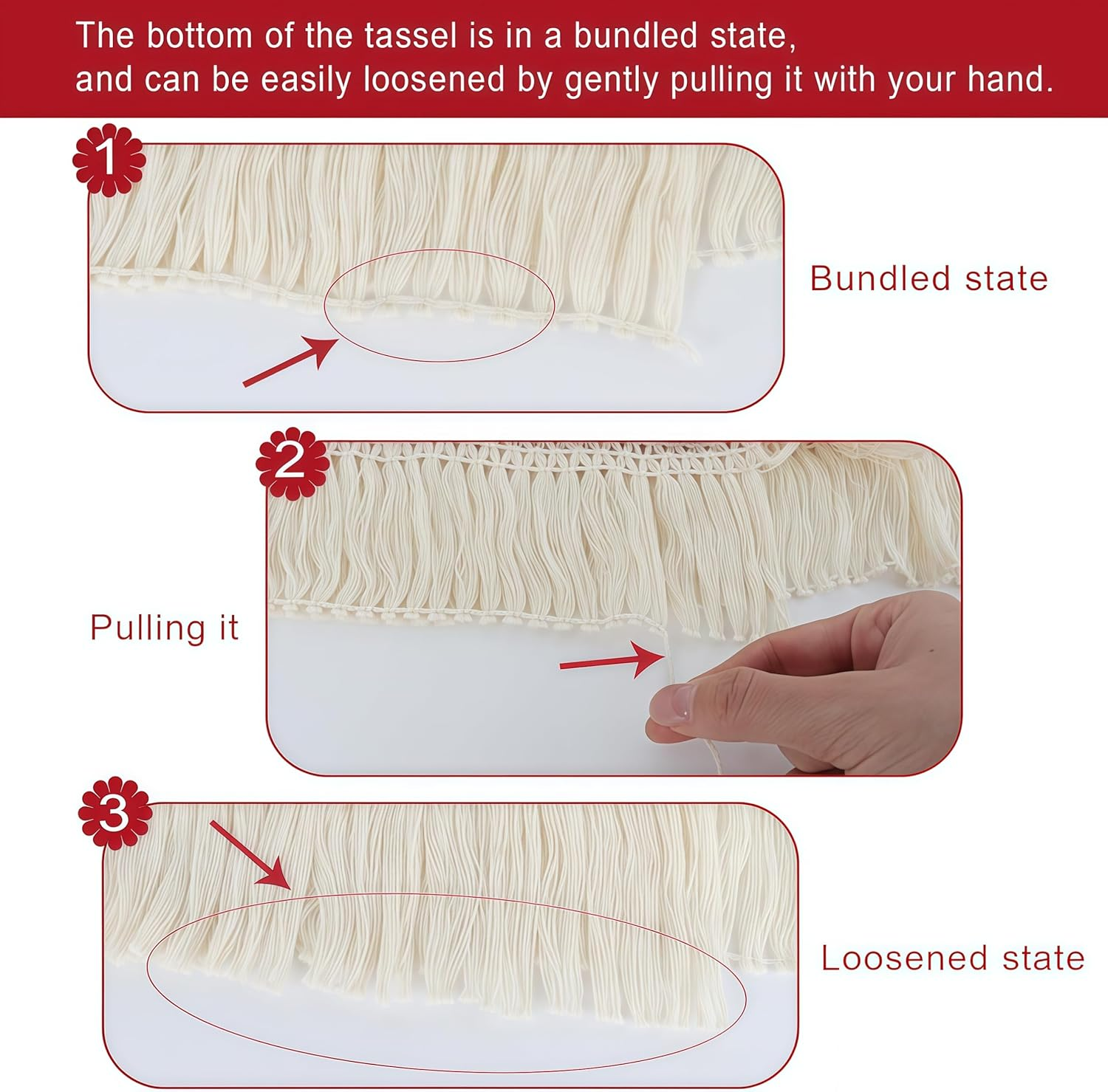 The bottom of the tassel is in a bundled state,
and can be easily loosened by gently pulling it with your hand.

1

Bundled state

2

Pulling it

3

Loosened state