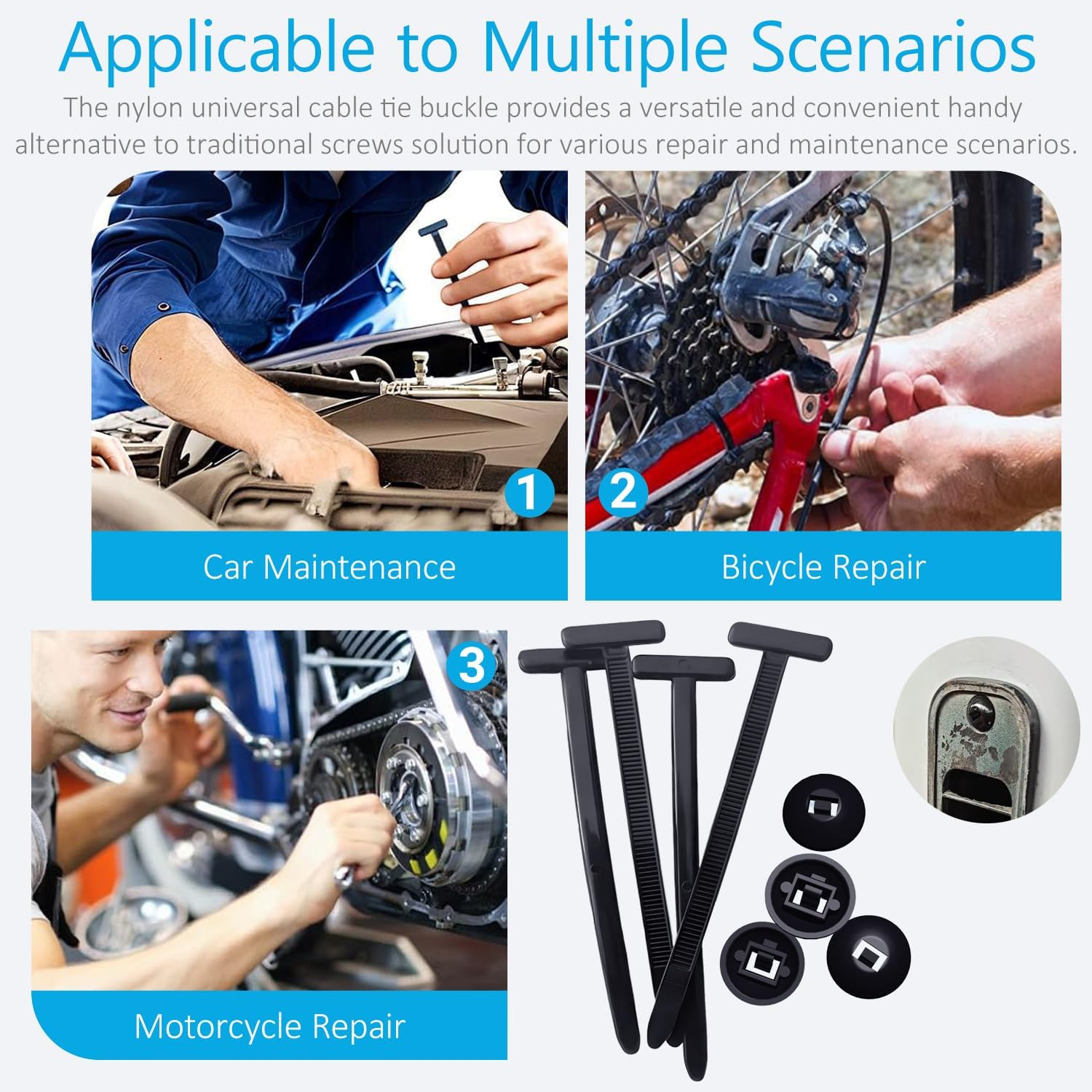 Applicable to Multiple Scenarios

The nylon universal cable tie buckle provides a versatile and convenient handy alternative to traditional screws solution for various repair and maintenance scenarios.

1

Car Maintenance

2

Bicycle Repair

3

Motorcycle Repair