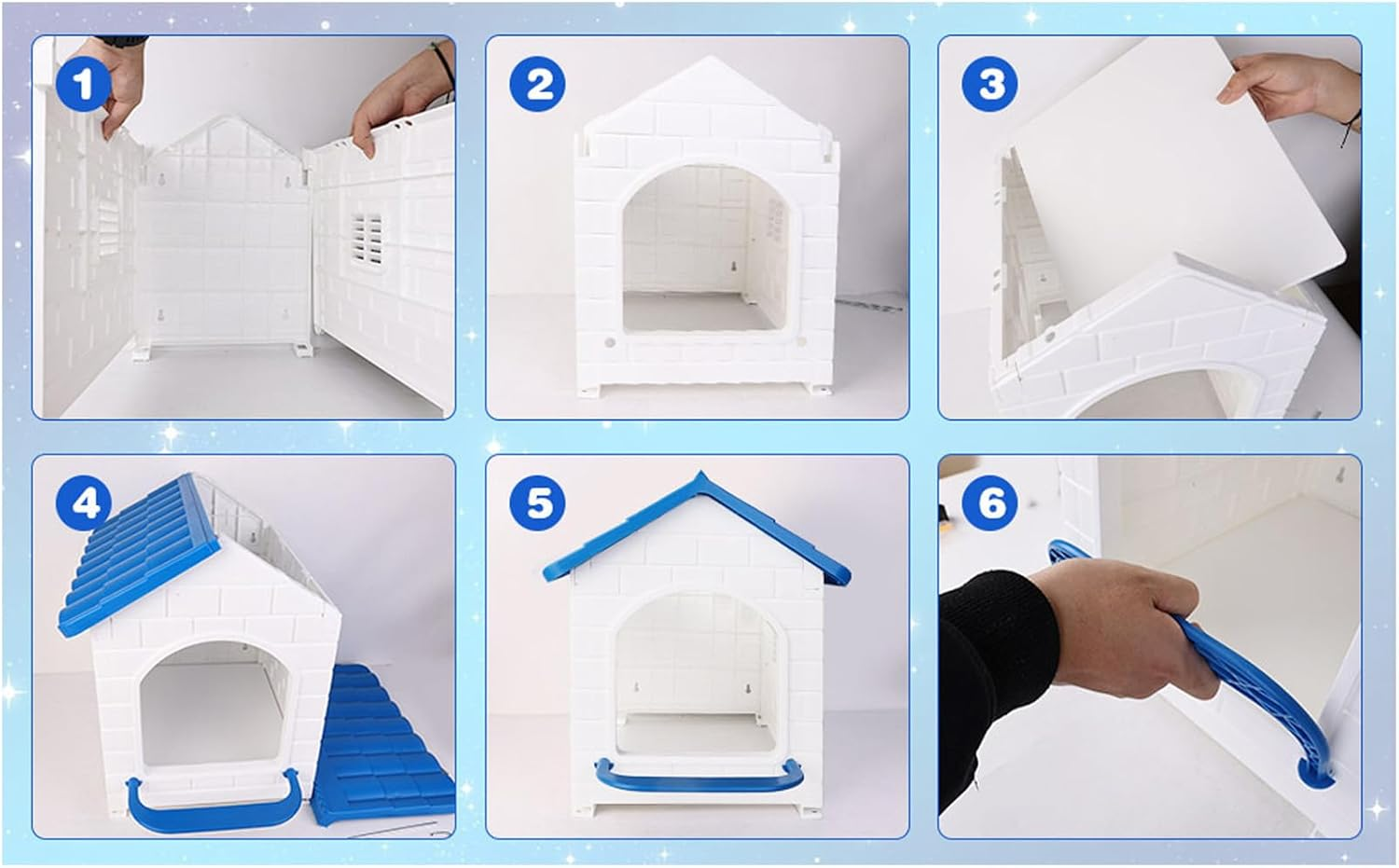 1

2

3

4

5

6