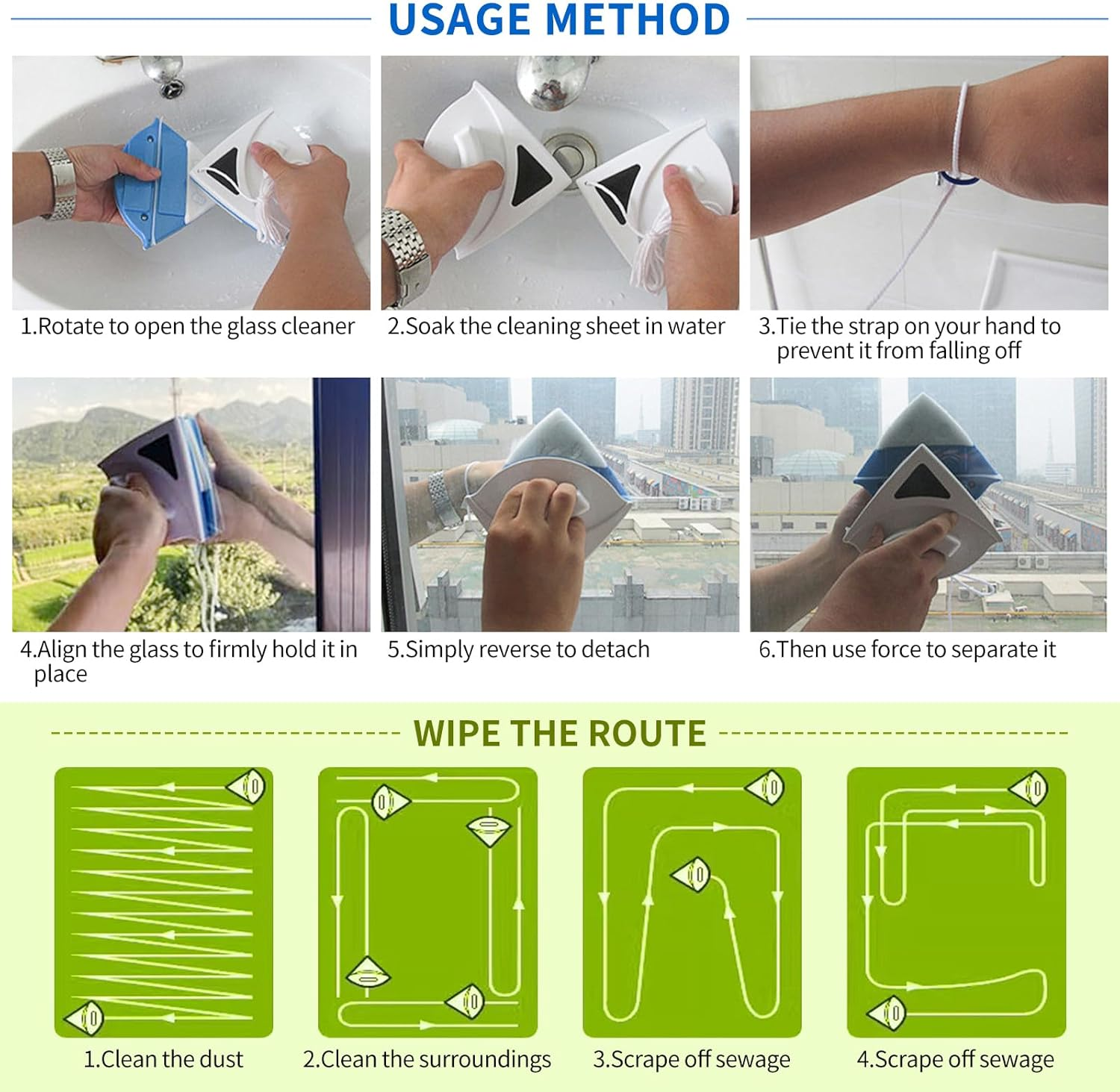 USAGE METHOD

1.Rotate to open the glass cleaner

2.Soak the cleaning sheet in water

3.Tie the strap on your hand to prevent it from falling off

4.Align the glass to firmly hold it in place

5.Simply reverse to detach

6.Then use force to separate it

WIPE THE ROUTE

1.Clean the dust

2.Clean the surroundings

3.Scrape off sewage

4.Scrape off sewage