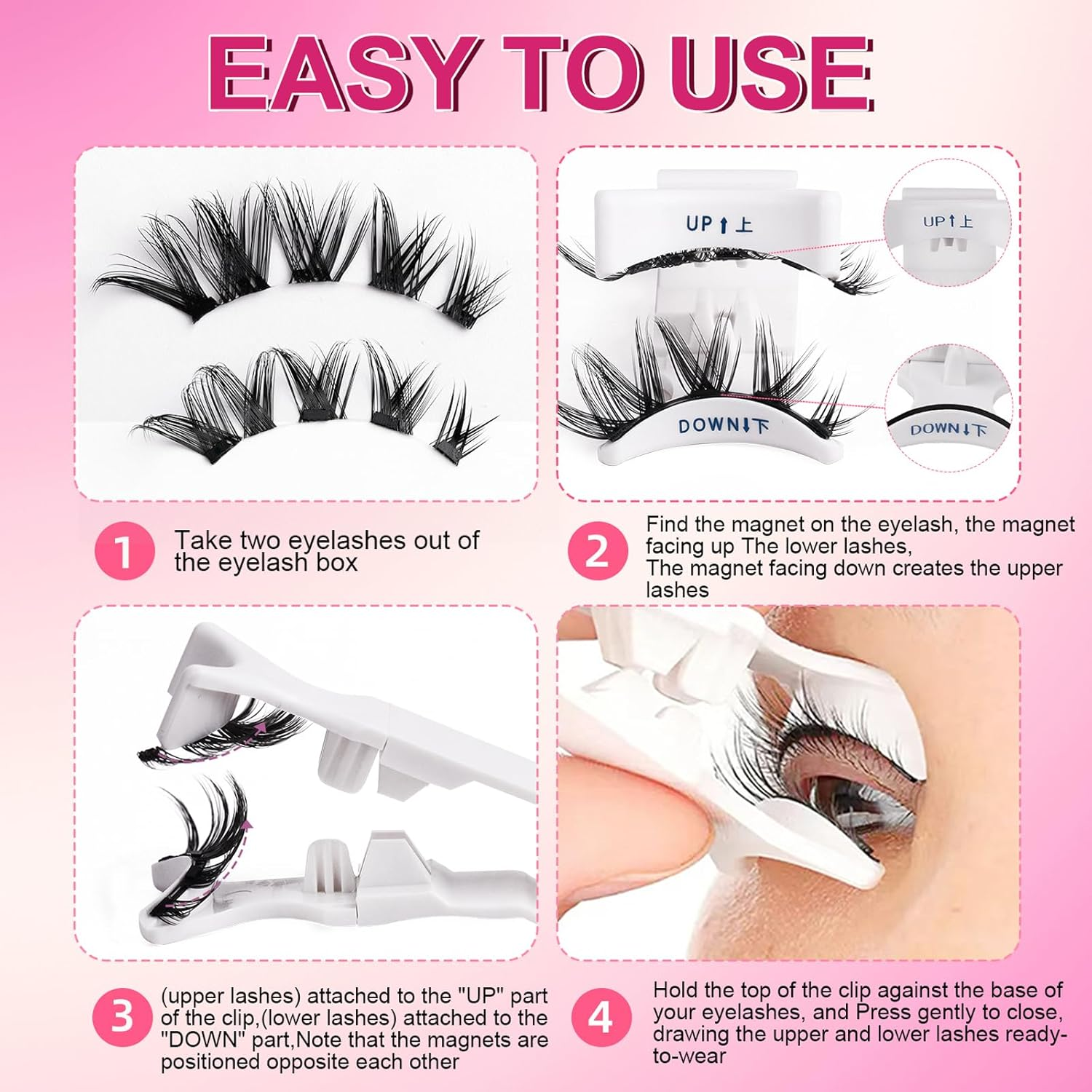 EASY TO USE

UP↑上

UP↑上

DOWN↓下

DOWN↓下

1 Take two eyelashes out of the eyelash box

2 Find the magnet on the eyelash, the magnet facing up The lower lashes,
The magnet facing down creates the upper lashes

3 (upper lashes) attached to the "UP" part of the clip,(lower lashes) attached to the "DOWN" part,Note that the magnets are positioned opposite each other

4 Hold the top of the clip against the base of your eyelashes, and Press gently to close, drawing the upper and lower lashes ready-to-wear