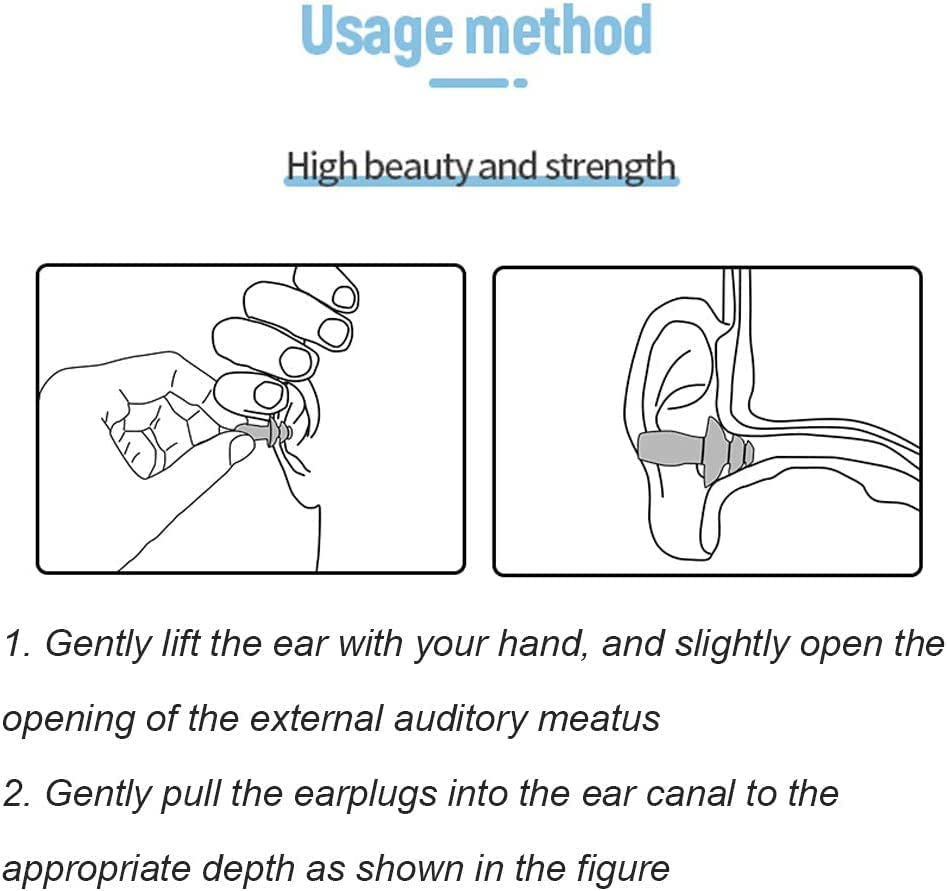 Usage method

High beauty and strength

1. Gently lift the ear with your hand, and slightly open the opening of the external auditory meatus

2. Gently pull the earplugs into the ear canal to the appropriate depth as shown in the figure