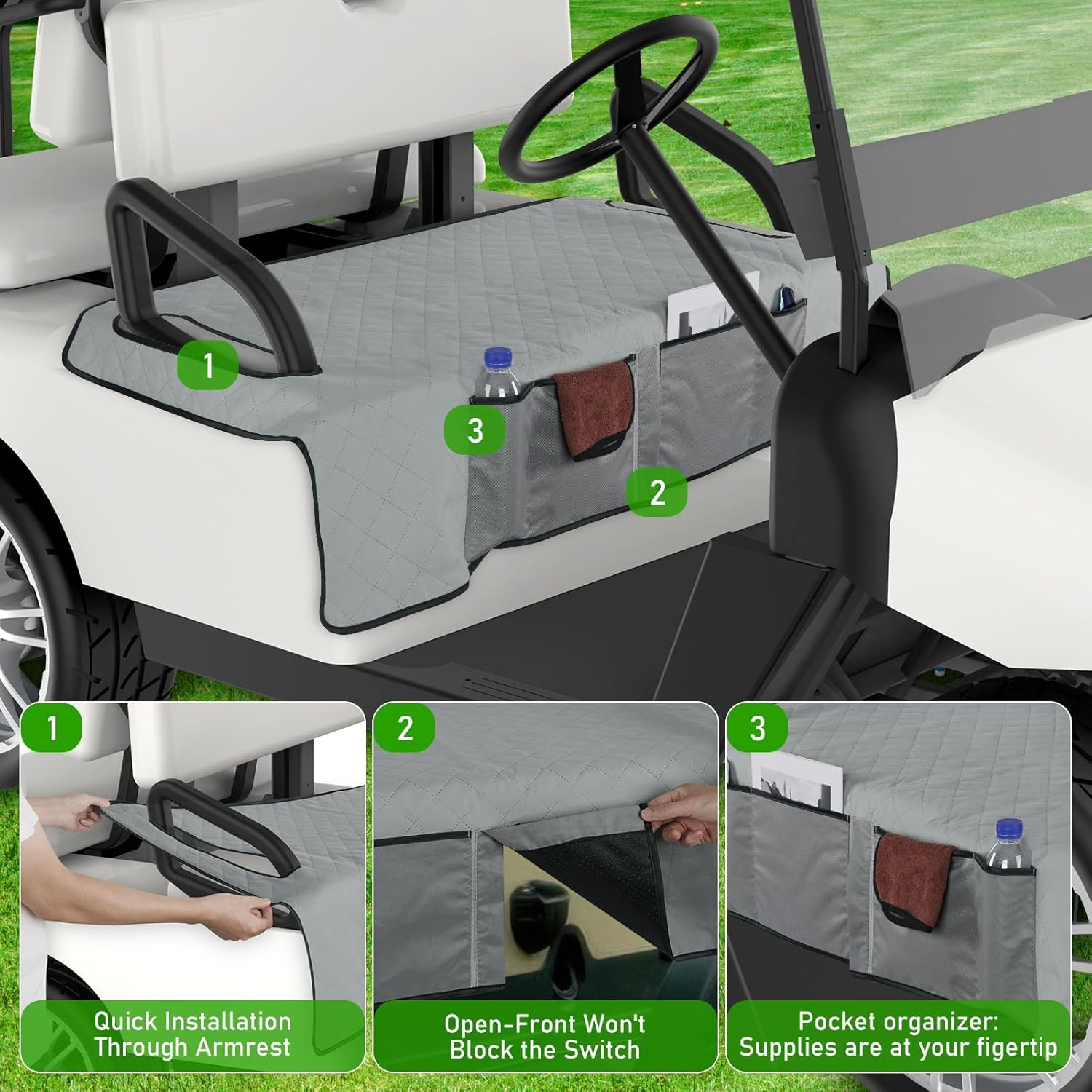 1

3

2

1

Quick Installation Through Armrest

2

Open-Front Won't Block the Switch

3

Pocket organizer: Supplies are at your figertip