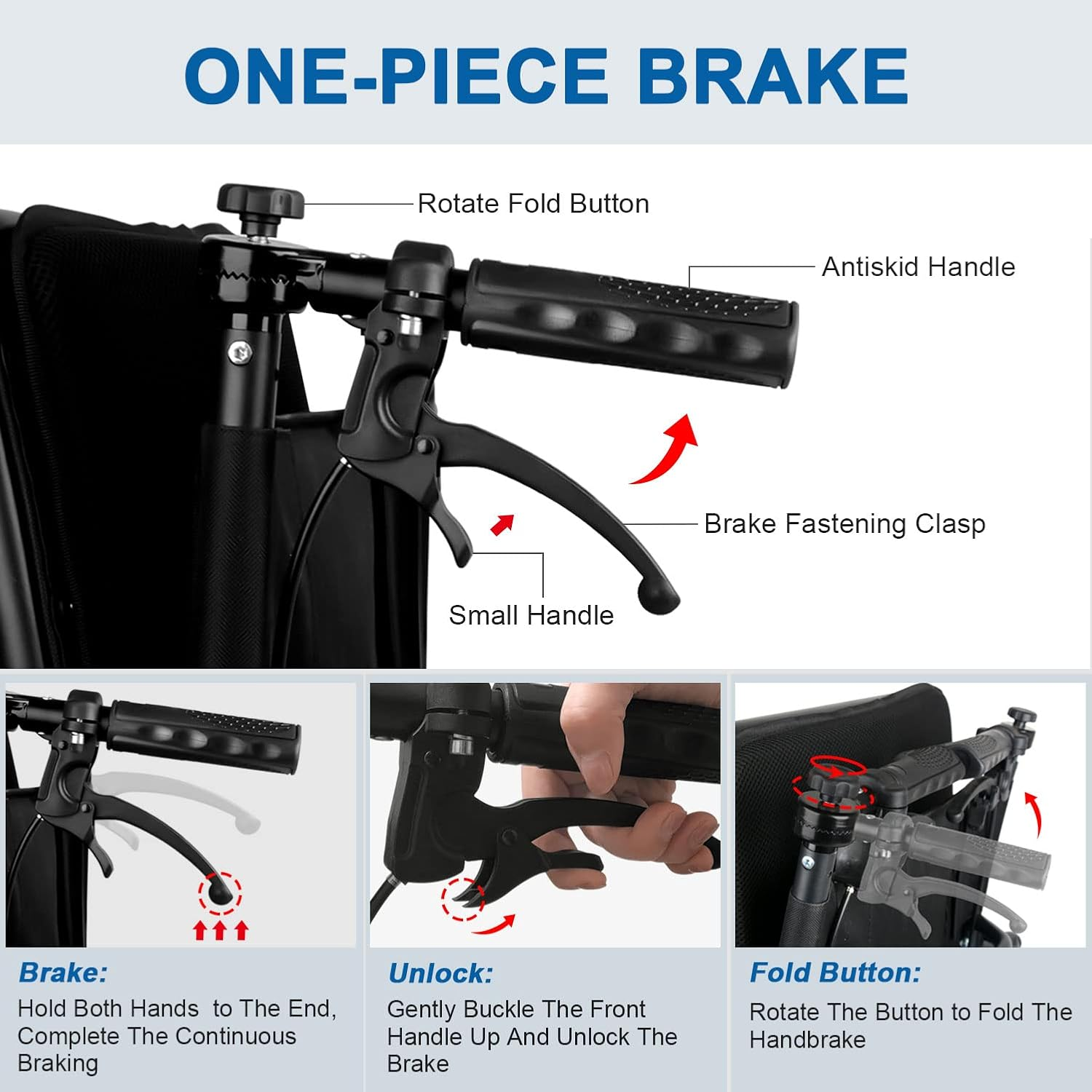 ONE-PIECE BRAKE

Rotate Fold Button

Antiskid Handle

Brake Fastening Clasp

Small Handle

Brake:
Hold Both Hands to The End, Complete The Continuous Braking

Unlock:
Gently Buckle The Front Handle Up And Unlock The Brake

Fold Button:
Rotate The Button to Fold The Handbrake