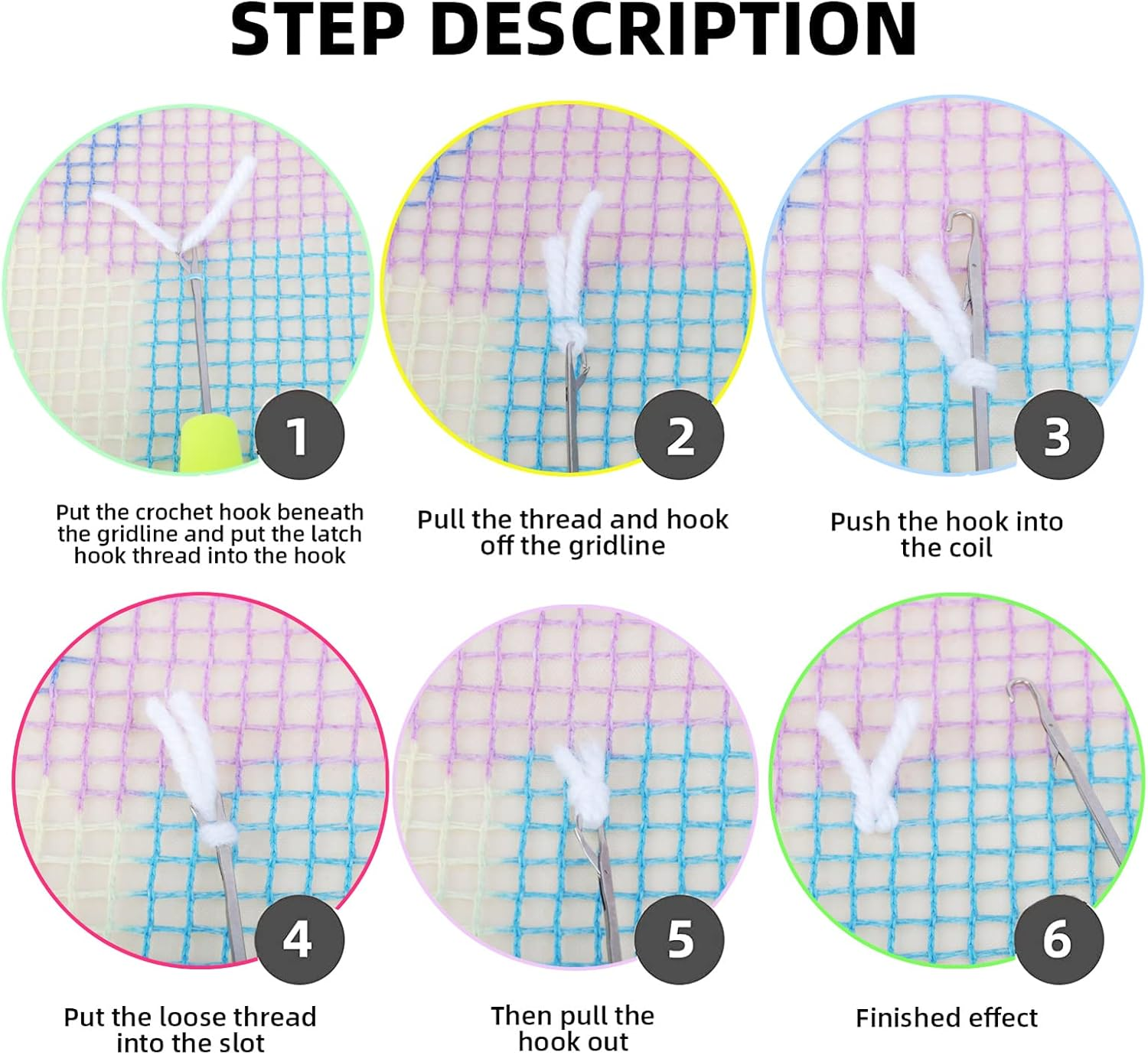 STEP DESCRIPTION

1

Put the crochet hook beneath the gridline and put the latch hook thread into the hook

2

Pull the thread and hook off the gridline

3

Push the hook into the coil

4

Put the loose thread into the slot

5

Then pull the hook out

6

Finished effect