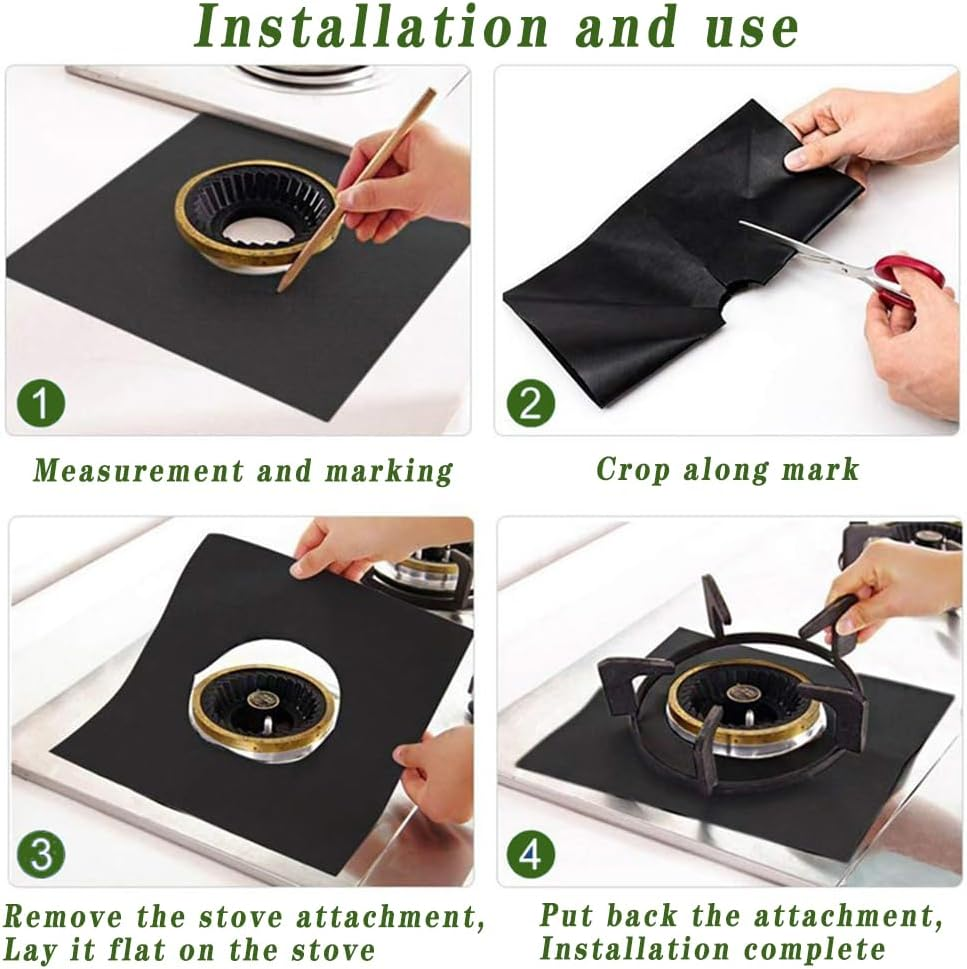 Installation and use

1

Measurement and marking

2

Crop along mark

3

Remove the stove attachment, Lay it flat on the stove

4

Put back the attachment, Installation complete