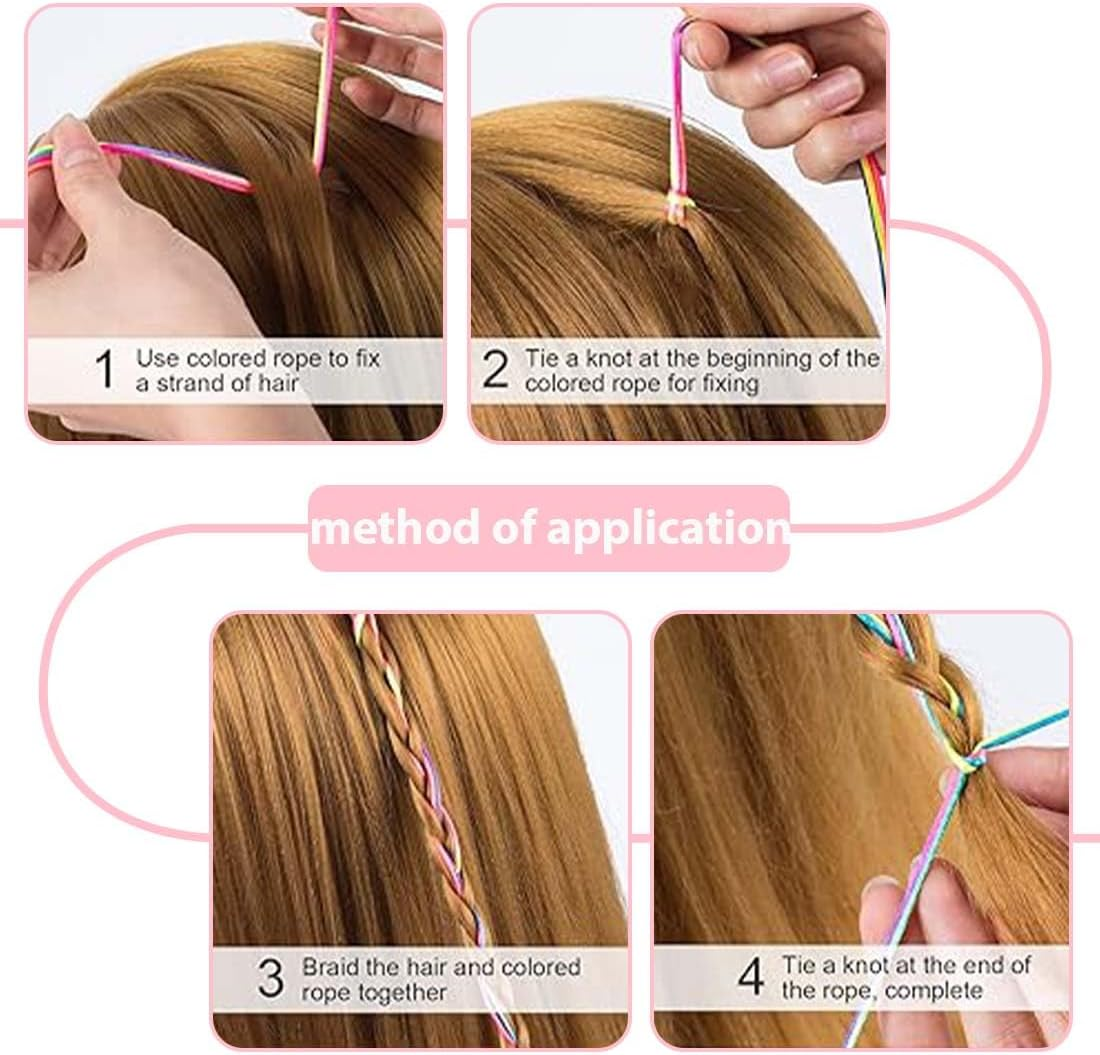 1 Use colored rope to fix a strand of hair

2 Tie a knot at the beginning of the colored rope for fixing

method of application

3 Braid the hair and colored rope together

4 Tie a knot at the end of the rope, complete