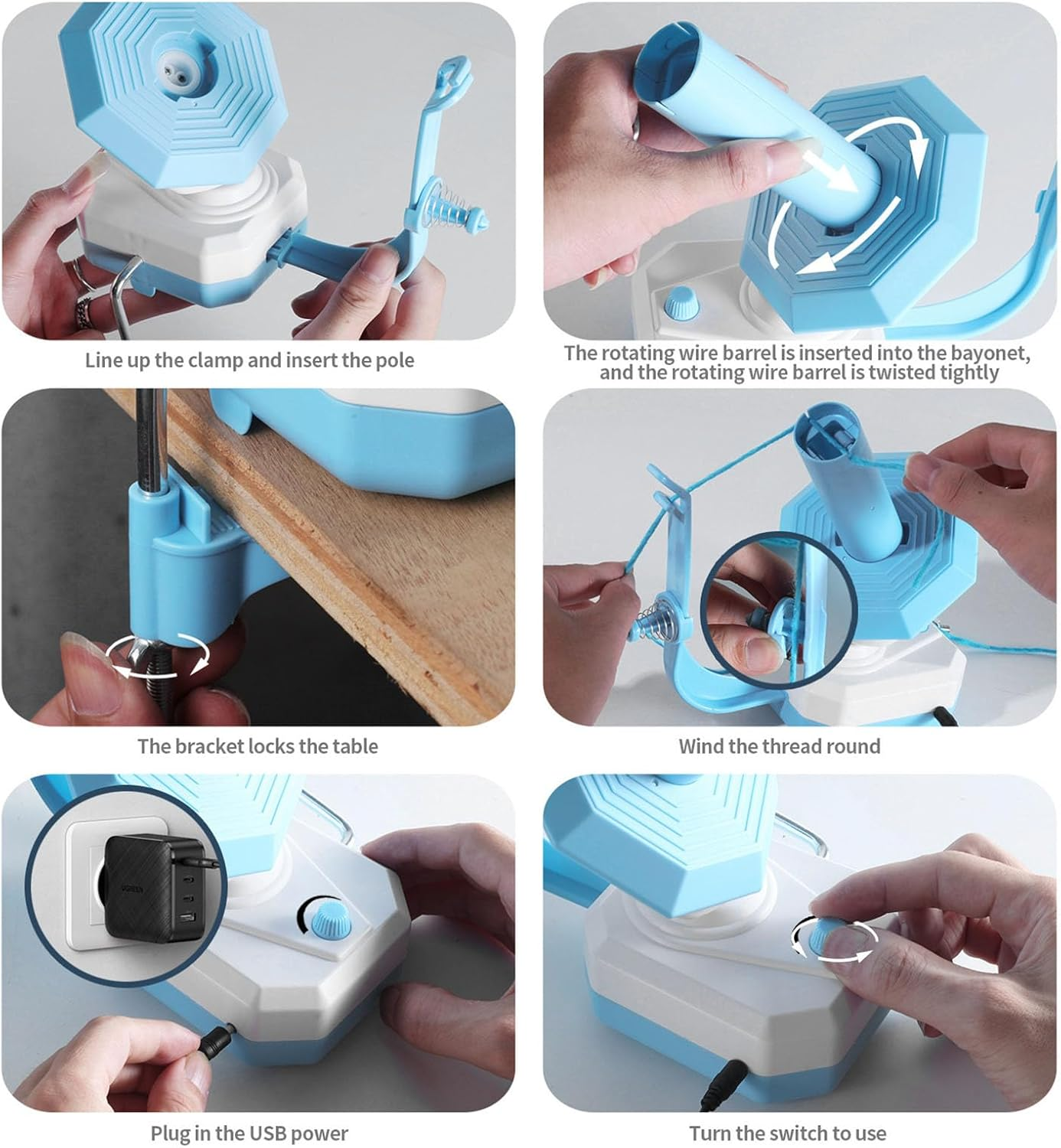 Line up the clamp and insert the pole

The rotating wire barrel is inserted into the bayonet, and the rotating wire barrel is twisted tightly

The bracket locks the table

Wind the thread round

UGREEN

Plug in the USB power

Turn the switch to use