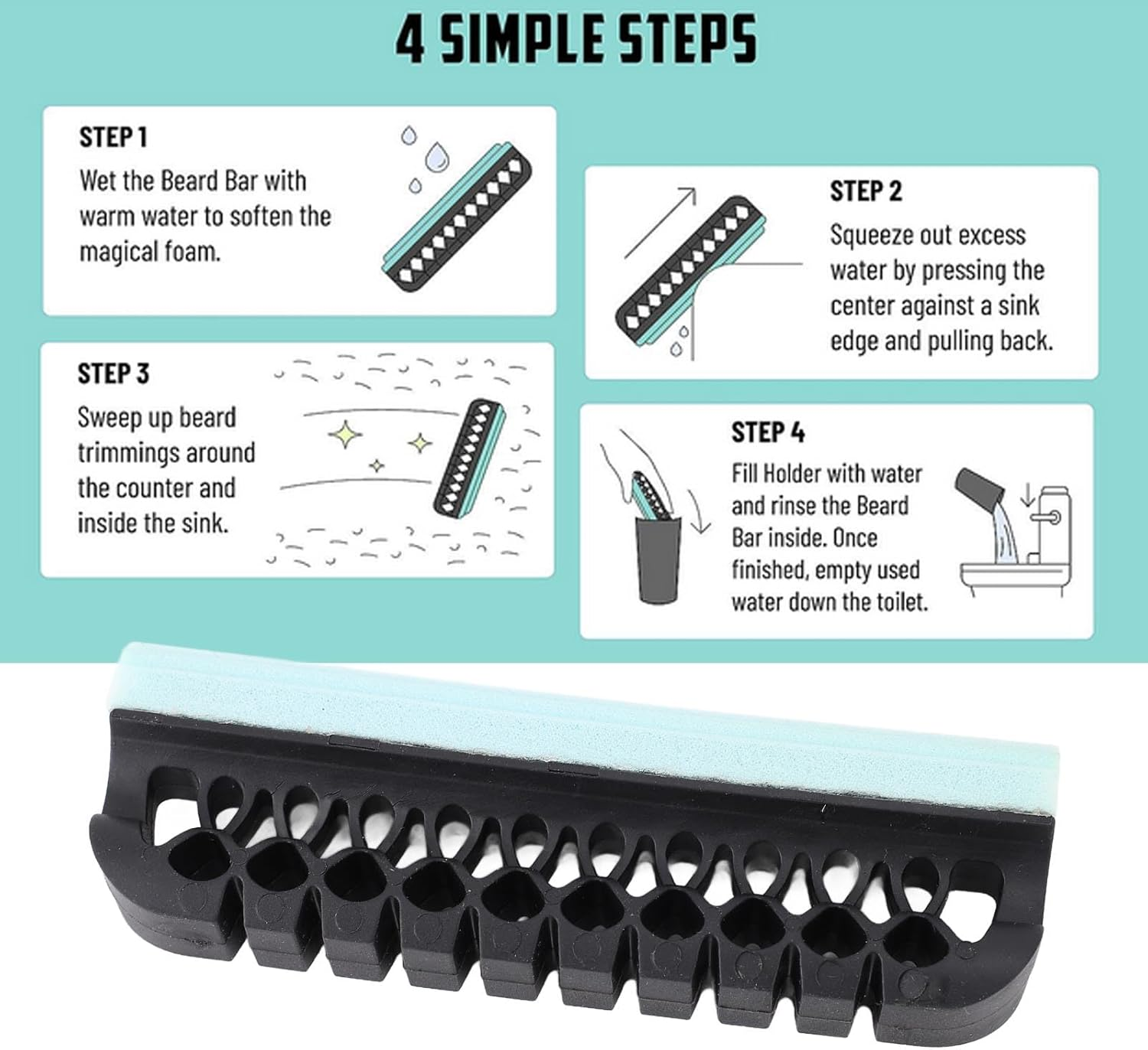 4 SIMPLE STEPS

STEP 1
Wet the Beard Bar with warm water to soften the magical foam.

STEP 2
Squeeze out excess water by pressing the center against a sink edge and pulling back.

STEP 3
Sweep up beard trimmings around the counter and inside the sink.

STEP 4
Fill Holder with water and rinse the Beard Bar inside. Once finished, empty used water down the toilet.